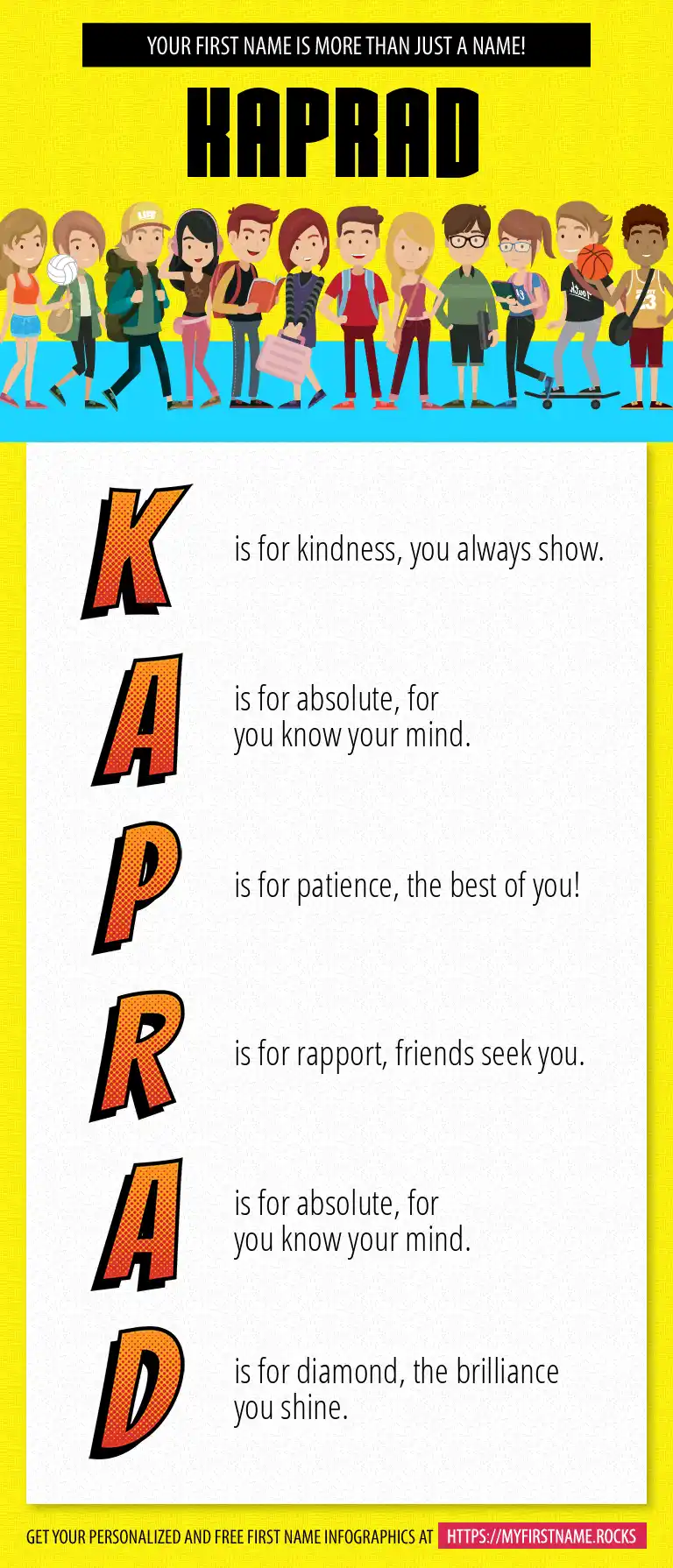 YOUR FIRST NAME IS MORE THAN JUST A NAME!

KAPRAD

K is for kindness, you always show.

A is for absolute, for you know your mind.

P is for patience, the best of you!

R is for rapport, friends seek you.

A is for absolute, for you know your mind.

D is for diamond, the brilliance you shine.

GET YOUR PERSONALIZED AND FREE FIRST NAME INFOGRAPHICS AT HTTPS://MYFIRSTNAME.ROCKS