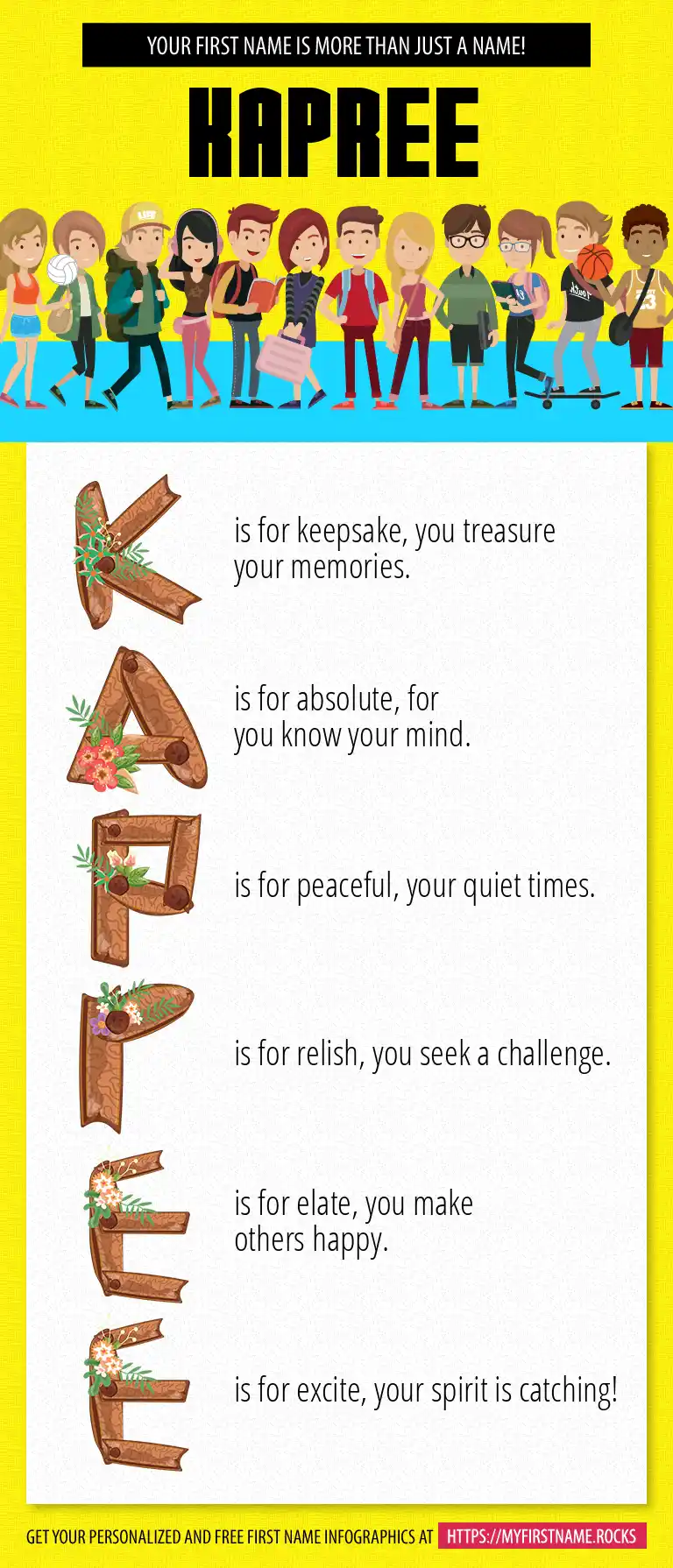 YOUR FIRST NAME IS MORE THAN JUST A NAME!

KAPREE

K is for keepsake, you treasure your memories.

A is for absolute, for you know your mind.

P is for peaceful, your quiet times.

R is for relish, you seek a challenge.

E is for elate, you make others happy.

E is for excite, your spirit is catching!

GET YOUR PERSONALIZED AND FREE FIRST NAME INFOGRAPHICS AT HTTPS://MYFIRSTNAME.ROCKS