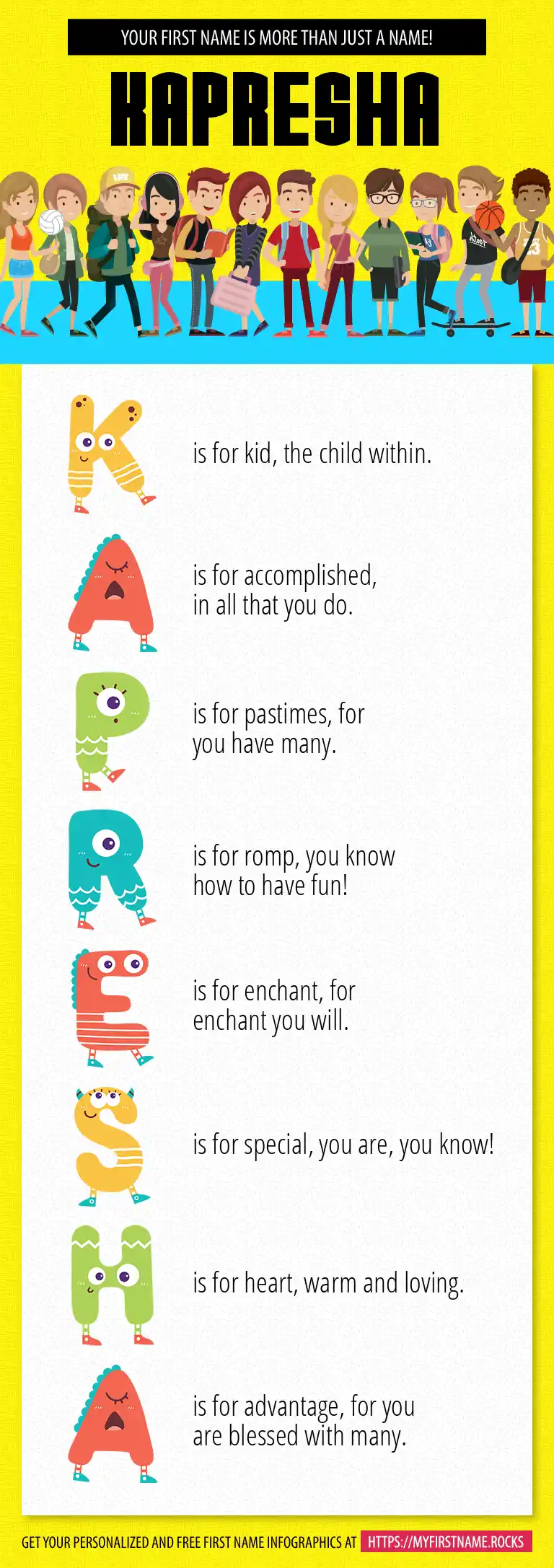 YOUR FIRST NAME IS MORE THAN JUST A NAME!

KAPRESHA

K is for kid, the child within.

A is for accomplished, in all that you do.

P is for pastimes, for you have many.

R is for romp, you know how to have fun!

E is for enchant, for enchant you will.

S is for special, you are, you know!

H is for heart, warm and loving.

A is for advantage, for you are blessed with many.

GET YOUR PERSONALIZED AND FREE FIRST NAME INFOGRAPHICS AT HTTPS://MYFIRSTNAME.ROCKS