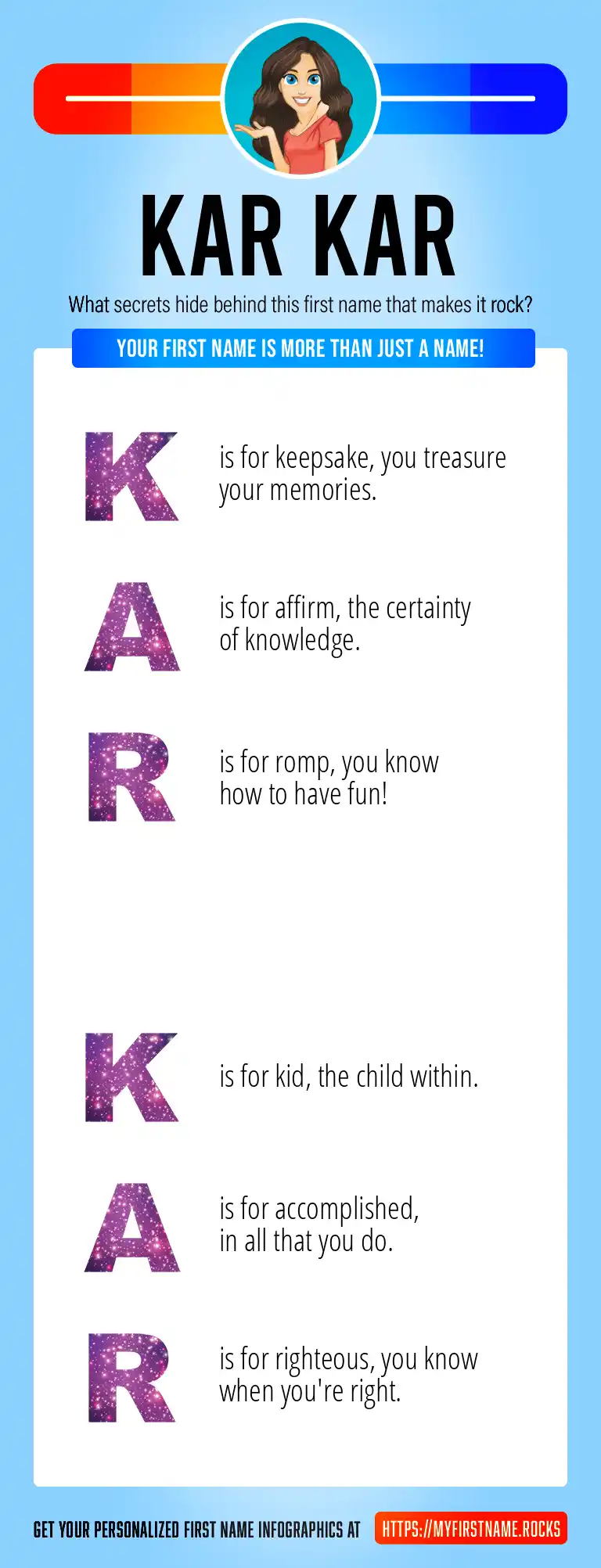 KAR KAR

What secrets hide behind this first name that makes it rock?

YOUR FIRST NAME IS MORE THAN JUST A NAME!

K is for keepsake, you treasure your memories.

A is for affirm, the certainty of knowledge.

R is for romp, you know how to have fun!

K is for kid, the child within.

A is for accomplished, in all that you do.

R is for righteous, you know when you're right.

GET YOUR PERSONALIZED FIRST NAME INFOGRAPHICS AT HTTPS://MYFIRSTNAME.ROCKS