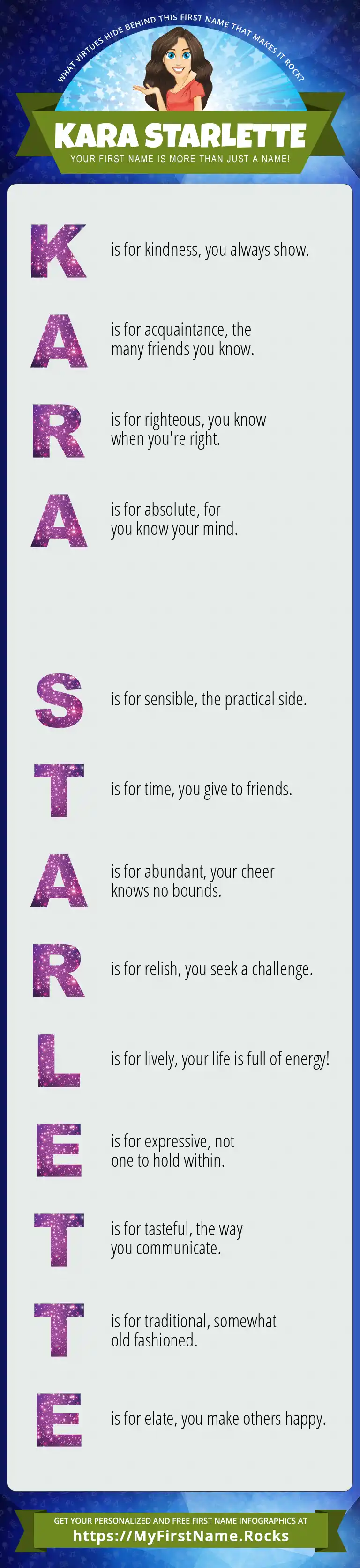 WHAT VIRTUES HIDE BEHIND THIS FIRST NAME THAT MAKES IT ROCK?

KARA STARLETTE

YOUR FIRST NAME IS MORE THAN JUST A NAME!

K is for kindness, you always show.

A is for acquaintance, the many friends you know.

R is for righteous, you know when you're right.

A is for absolute, for you know your mind.

S is for sensible, the practical side.

T is for time, you give to friends.

A is for abundant, your cheer knows no bounds.

R is for relish, you seek a challenge.

L is for lively, your life is full of energy!

E is for expressive, not one to hold within.

T is for tasteful, the way you communicate.

T is for traditional, somewhat old fashioned.

E is for elate, you make others happy.

GET YOUR PERSONALIZED AND FREE FIRST NAME INFOGRAPHICS AT

https://MyFirstName.Rocks