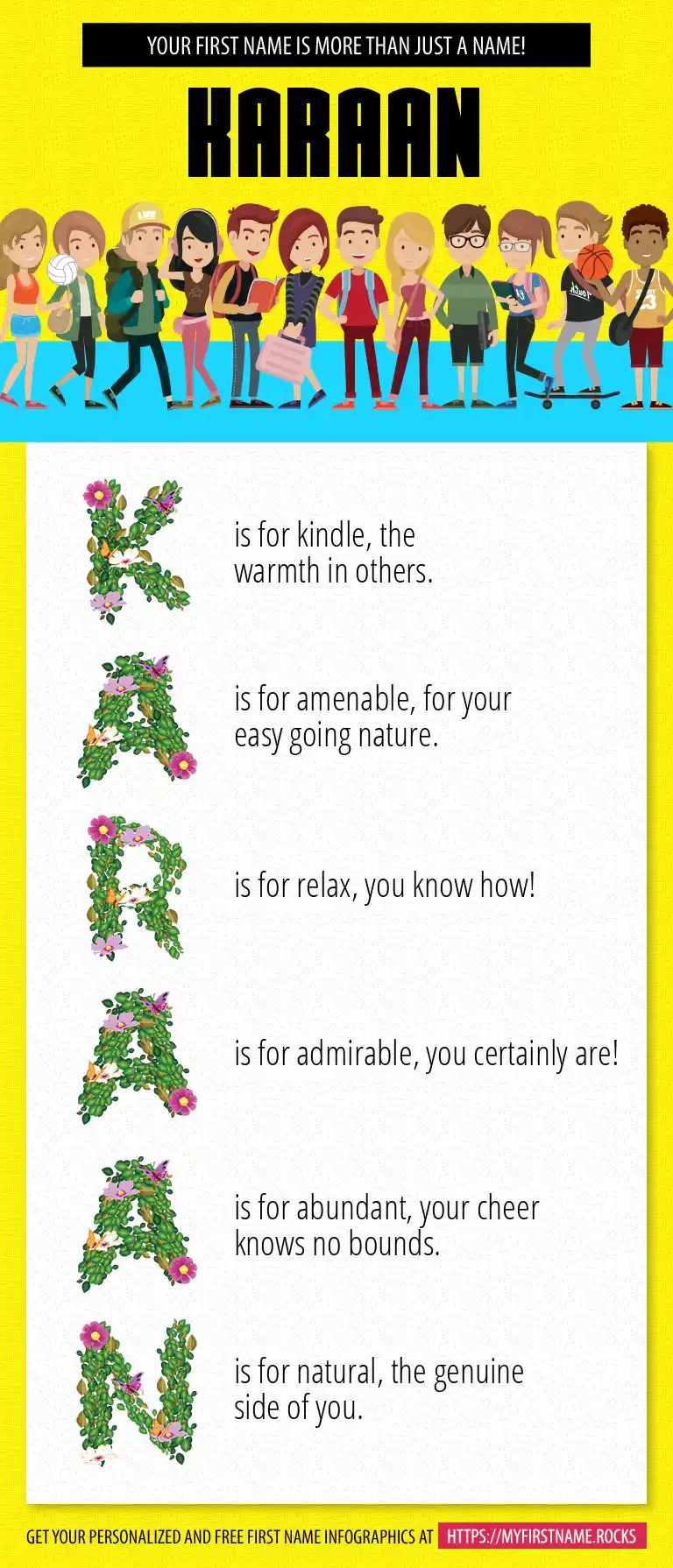 YOUR FIRST NAME IS MORE THAN JUST A NAME!

KARAAN

K is for kindle, the warmth in others.

A is for amenable, for your easy going nature.

R is for relax, you know how!

A is for admirable, you certainly are!

A is for abundant, your cheer knows no bounds.

N is for natural, the genuine side of you.

GET YOUR PERSONALIZED AND FREE FIRST NAME INFOGRAPHICS AT HTTPS://MYFIRSTNAME.ROCKS