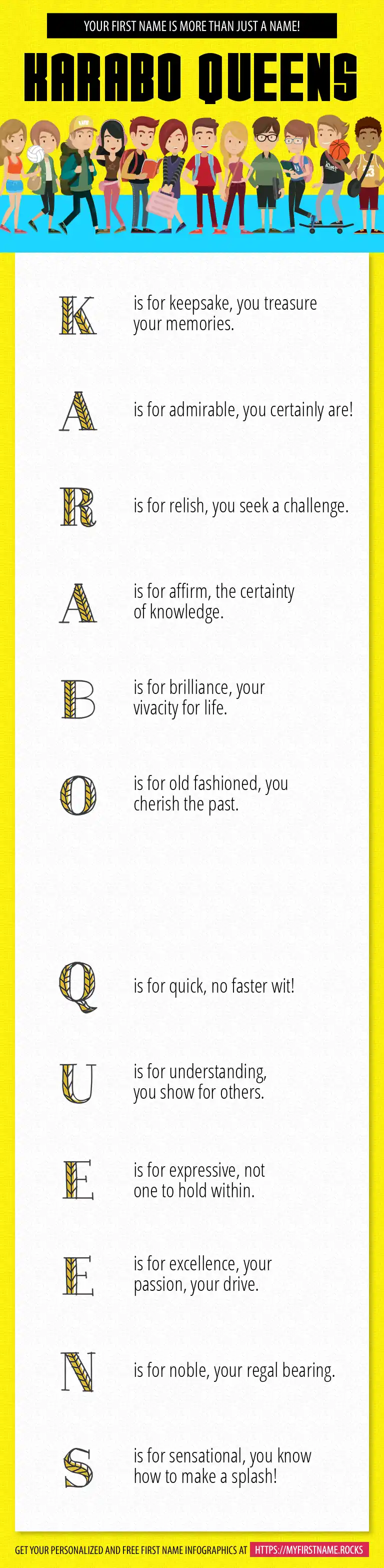 YOUR FIRST NAME IS MORE THAN JUST A NAME!

KARABO QUEENS

K is for keepsake, you treasure your memories.

A is for admirable, you certainly are!

R is for relish, you seek a challenge.

A is for affirm, the certainty of knowledge.

B is for brilliance, your vivacity for life.

O is for old fashioned, you cherish the past.

Q is for quick, no faster wit!

U is for understanding, you show for others.

E is for expressive, not one to hold within.

E is for excellence, your passion, your drive.

N is for noble, your regal bearing.

S is for sensational, you know how to make a splash!

GET YOUR PERSONALIZED AND FREE FIRST NAME INFOGRAPHICS AT HTTPS://MYFIRSTNAME.ROCKS