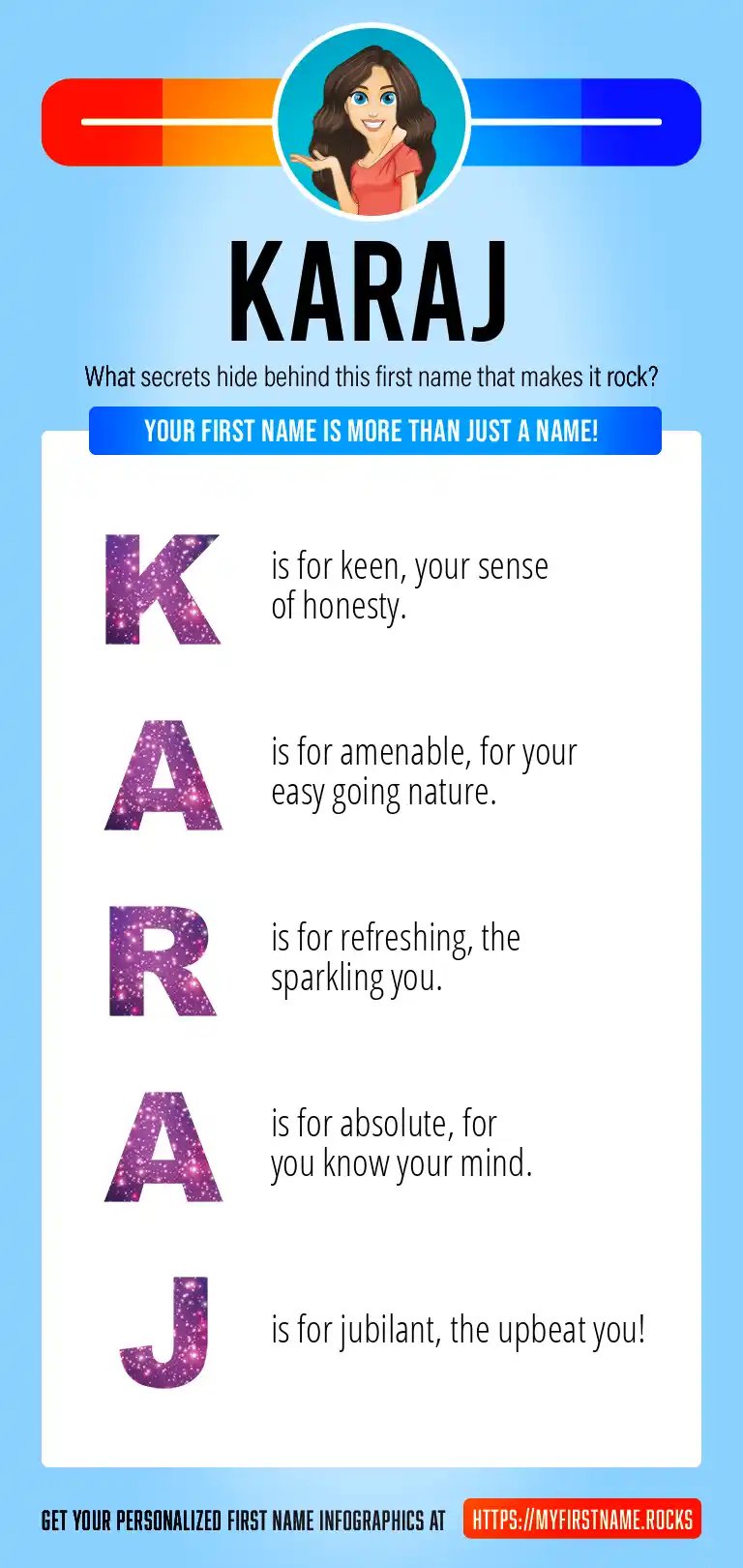 KARAJ

What secrets hide behind this first name that makes it rock?

YOUR FIRST NAME IS MORE THAN JUST A NAME!

K is for keen, your sense of honesty.

A is for amenable, for your easy going nature.

R is for refreshing, the sparkling you.

A is for absolute, for you know your mind.

J is for jubilant, the upbeat you!

GET YOUR PERSONALIZED FIRST NAME INFOGRAPHICS AT HTTPS://MYFIRSTNAME.ROCKS