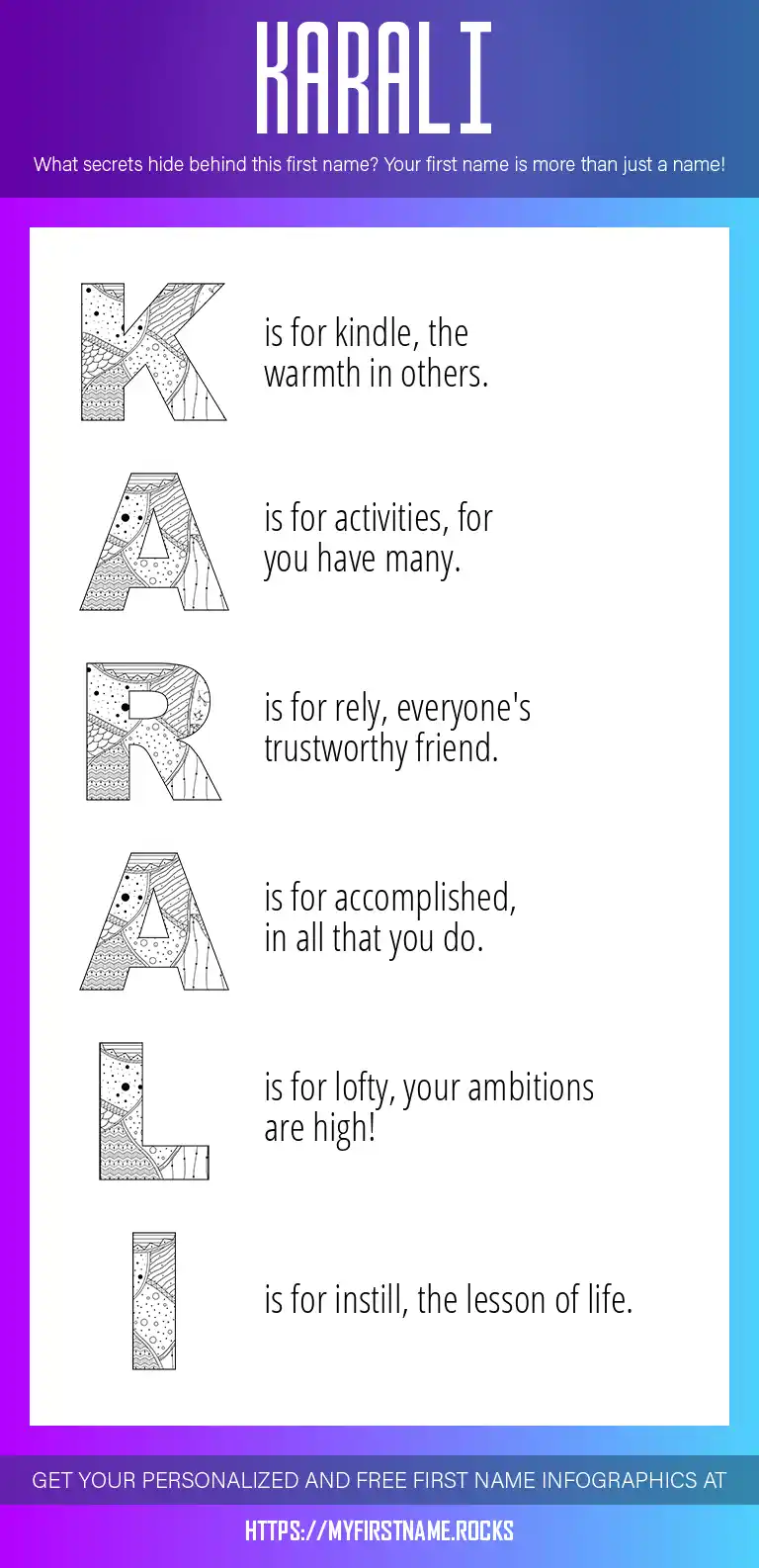 KARALI

What secrets hide behind this first name? Your first name is more than just a name!

K is for kindle, the warmth in others.

A is for activities, for you have many.

R is for rely, everyone's trustworthy friend.

A is for accomplished, in all that you do.

L is for lofty, your ambitions are high!

I is for instill, the lesson of life.

GET YOUR PERSONALIZED AND FREE FIRST NAME INFOGRAPHICS AT

HTTPS://MYFIRSTNAME.ROCKS