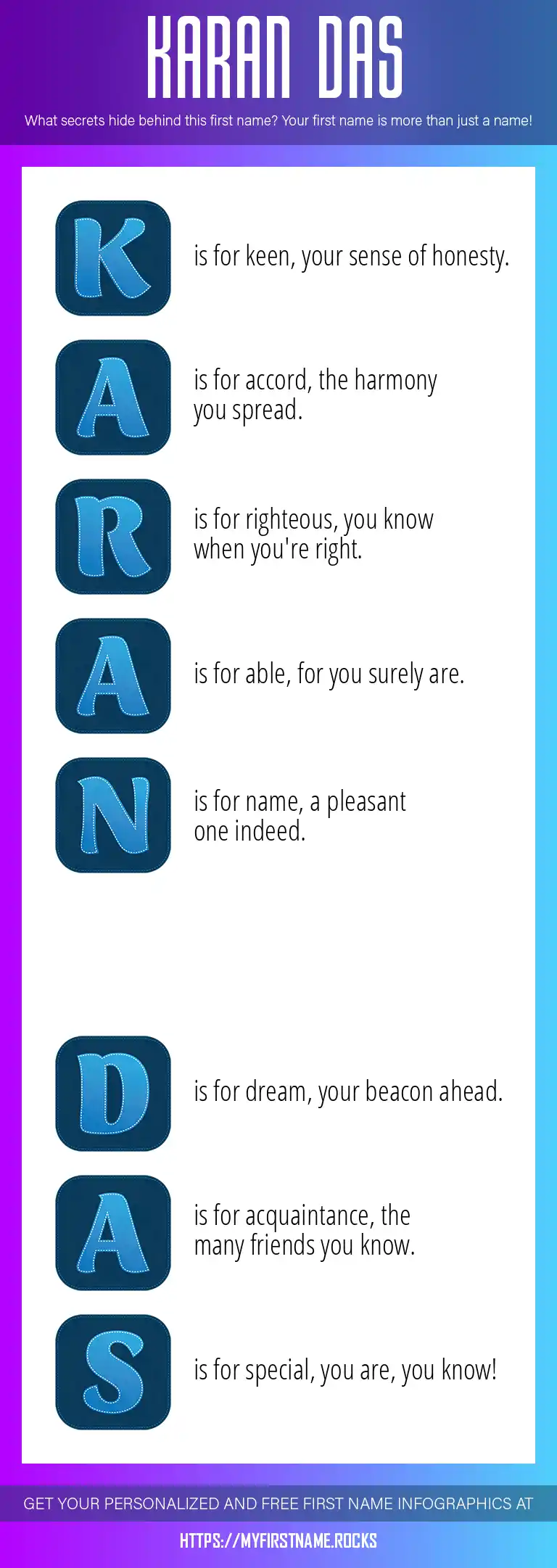 KARAN DAS

What secrets hide behind this first name? Your first name is more than just a name!

K is for keen, your sense of honesty.

A is for accord, the harmony you spread.

R is for righteous, you know when you're right.

A is for able, for you surely are.

N is for name, a pleasant one indeed.

D is for dream, your beacon ahead.

A is for acquaintance, the many friends you know.

S is for special, you are, you know!

GET YOUR PERSONALIZED AND FREE FIRST NAME INFOGRAPHICS AT

HTTPS://MYFIRSTNAME.ROCKS