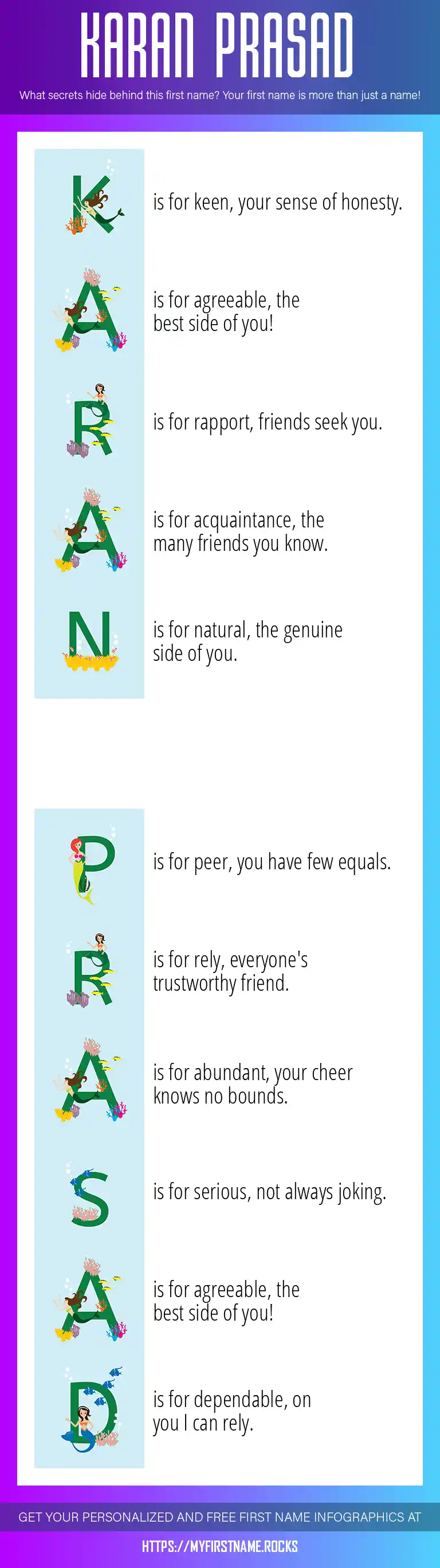 KARAN PRASAD

What secrets hide behind this first name? Your first name is more than just a name!

K is for keen, your sense of honesty.

A is for agreeable, the best side of you!

R is for rapport, friends seek you.

A is for acquaintance, the many friends you know.

N is for natural, the genuine side of you.

P is for peer, you have few equals.

R is for rely, everyone's trustworthy friend.

A is for abundant, your cheer knows no bounds.

S is for serious, not always joking.

A is for agreeable, the best side of you!

D is for dependable, on you I can rely.

GET YOUR PERSONALIZED AND FREE FIRST NAME INFOGRAPHICS AT

HTTPS://MYFIRSTNAME.ROCKS