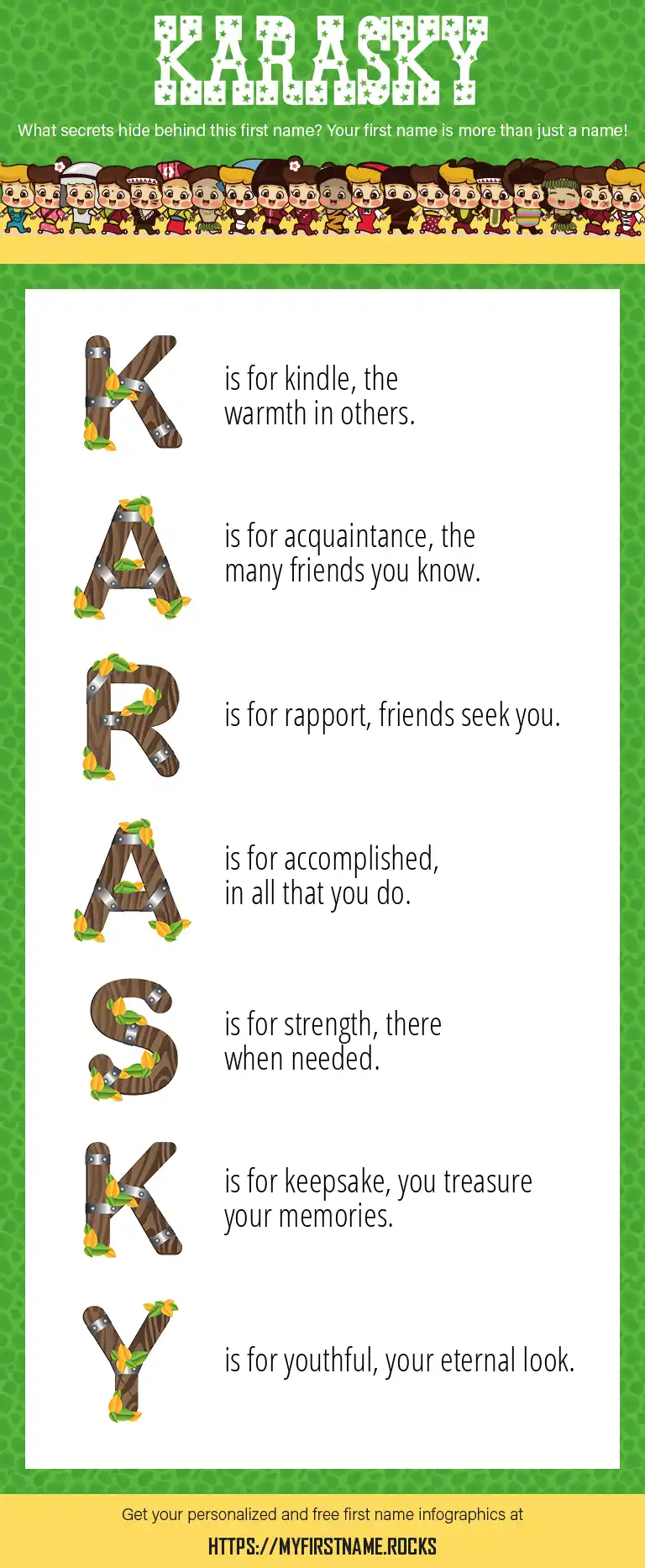 KARASKY

What secrets hide behind this first name? Your first name is more than just a name!

K is for kindle, the warmth in others.

A is for acquaintance, the many friends you know.

R is for rapport, friends seek you.

A is for accomplished, in all that you do.

S is for strength, there when needed.

K is for keepsake, you treasure your memories.

Y is for youthful, your eternal look.

Get your personalized and free first name infographics at

HTTPS://MYFIRSTNAME.ROCKS