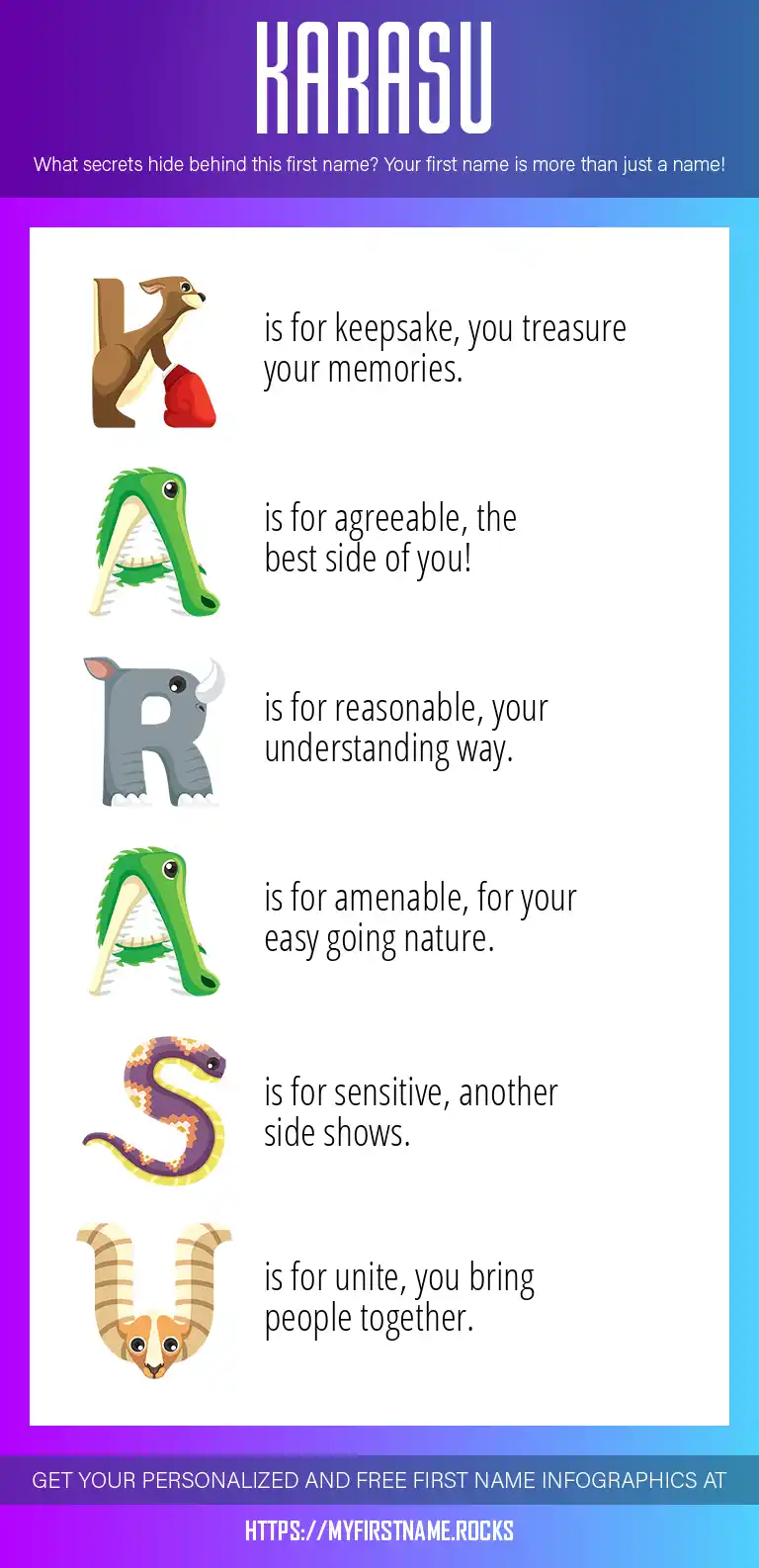 KARASU

What secrets hide behind this first name? Your first name is more than just a name!

K is for keepsake, you treasure your memories.

A is for agreeable, the best side of you!

R is for reasonable, your understanding way.

A is for amenable, for your easy going nature.

S is for sensitive, another side shows.

U is for unite, you bring people together.

GET YOUR PERSONALIZED AND FREE FIRST NAME INFOGRAPHICS AT

HTTPS://MYFIRSTNAME.ROCKS