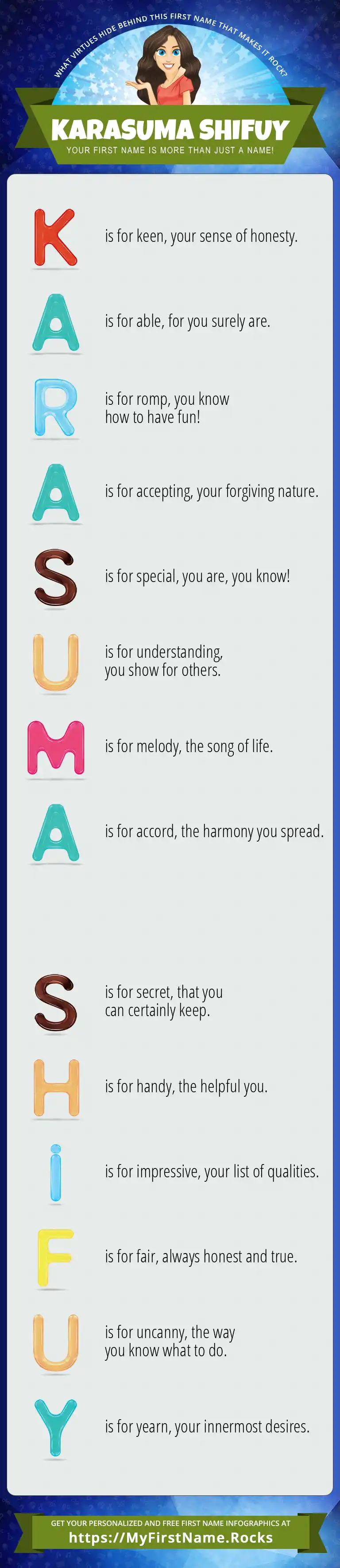 WHAT VIRTUES HIDE BEHIND THIS FIRST NAME THAT MAKES IT ROCK?

KARASUMA SHIFUY

YOUR FIRST NAME IS MORE THAN JUST A NAME!

K is for keen, your sense of honesty.

A is for able, for you surely are.

R is for romp, you know how to have fun!

A is for accepting, your forgiving nature.

S is for special, you are, you know!

U is for understanding, you show for others.

M is for melody, the song of life.

A is for accord, the harmony you spread.

S is for secret, that you can certainly keep.

H is for handy, the helpful you.

I is for impressive, your list of qualities.

F is for fair, always honest and true.

U is for uncanny, the way you know what to do.

Y is for yearn, your innermost desires.

GET YOUR PERSONALIZED AND FREE FIRST NAME INFOGRAPHICS AT

https://MyFirstName.Rocks