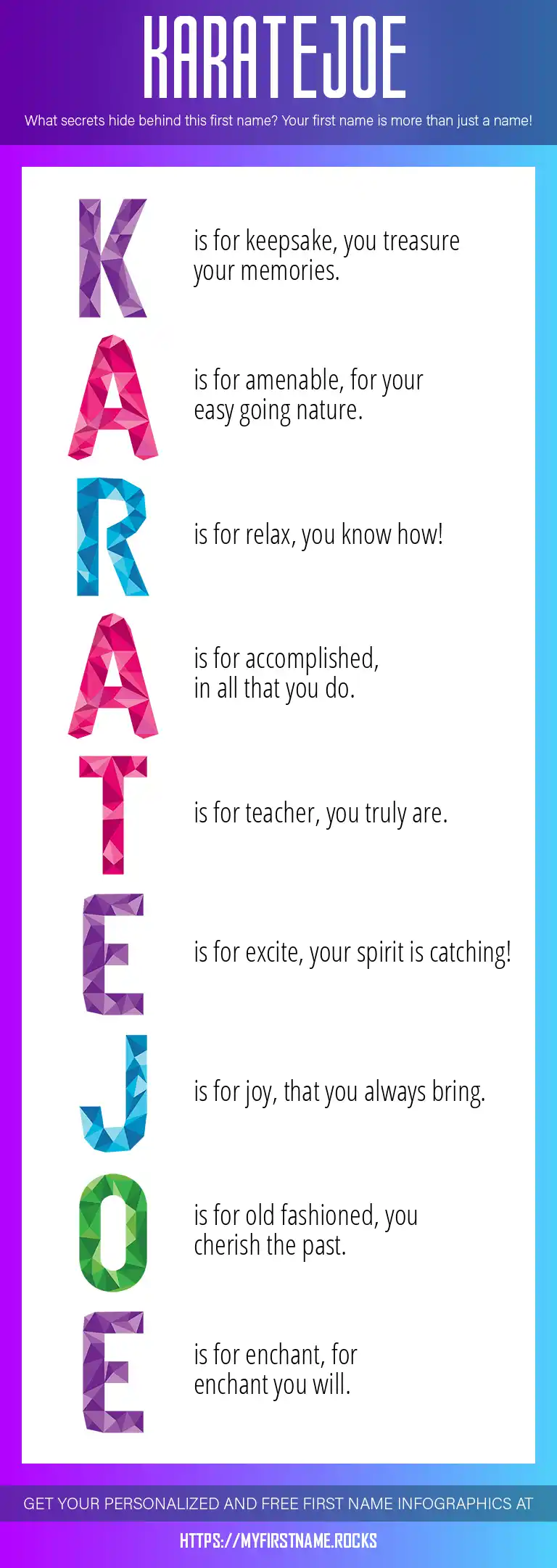 KARATEJOE

What secrets hide behind this first name? Your first name is more than just a name!

K is for keepsake, you treasure your memories.

A is for amenable, for your easy going nature.

R is for relax, you know how!

A is for accomplished, in all that you do.

T is for teacher, you truly are.

E is for excite, your spirit is catching!

J is for joy, that you always bring.

O is for old fashioned, you cherish the past.

E is for enchant, for enchant you will.

GET YOUR PERSONALIZED AND FREE FIRST NAME INFOGRAPHICS AT

HTTPS://MYFIRSTNAME.ROCKS