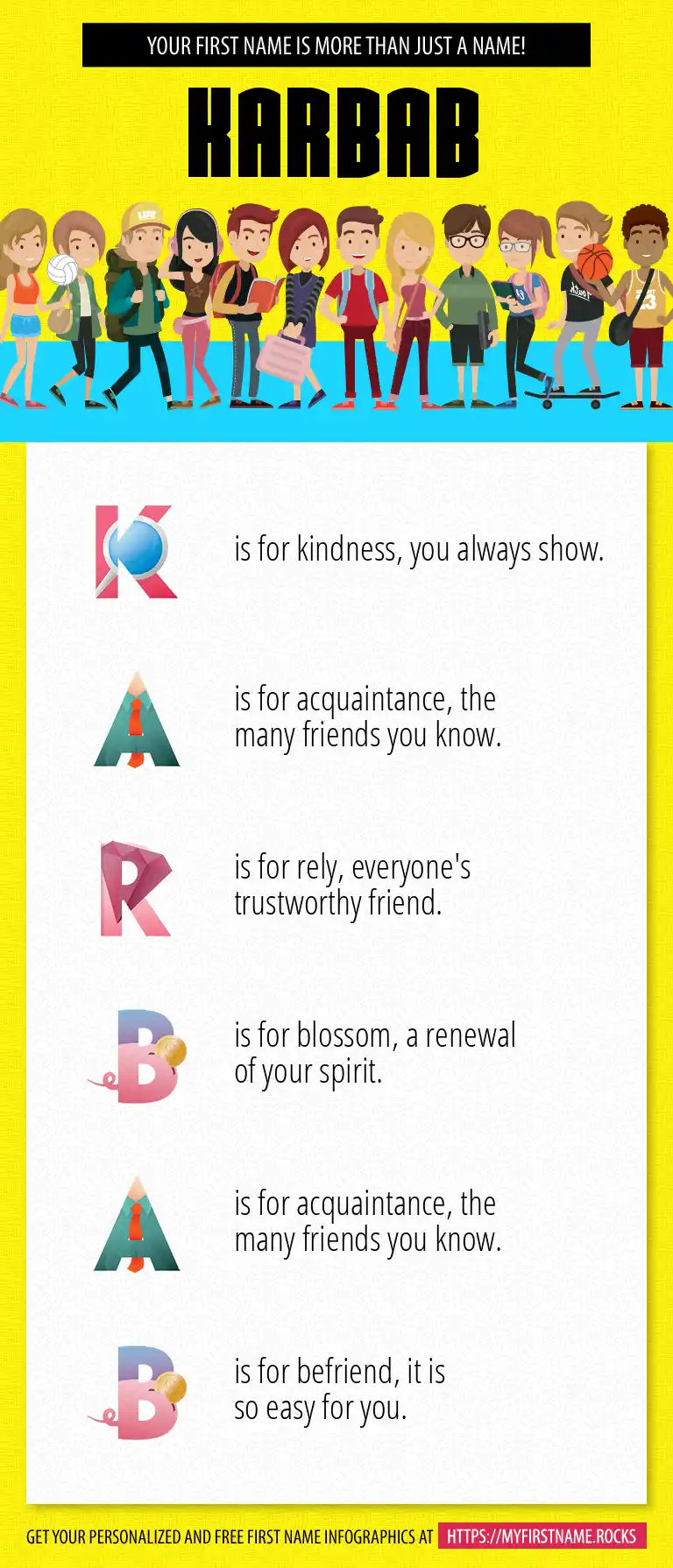 YOUR FIRST NAME IS MORE THAN JUST A NAME!

KARBAB

K is for kindness, you always show.

A is for acquaintance, the many friends you know.

R is for rely, everyone's trustworthy friend.

B is for blossom, a renewal of your spirit.

A is for acquaintance, the many friends you know.

B is for befriend, it is so easy for you.

GET YOUR PERSONALIZED AND FREE FIRST NAME INFOGRAPHICS AT HTTPS://MYFIRSTNAME.ROCKS