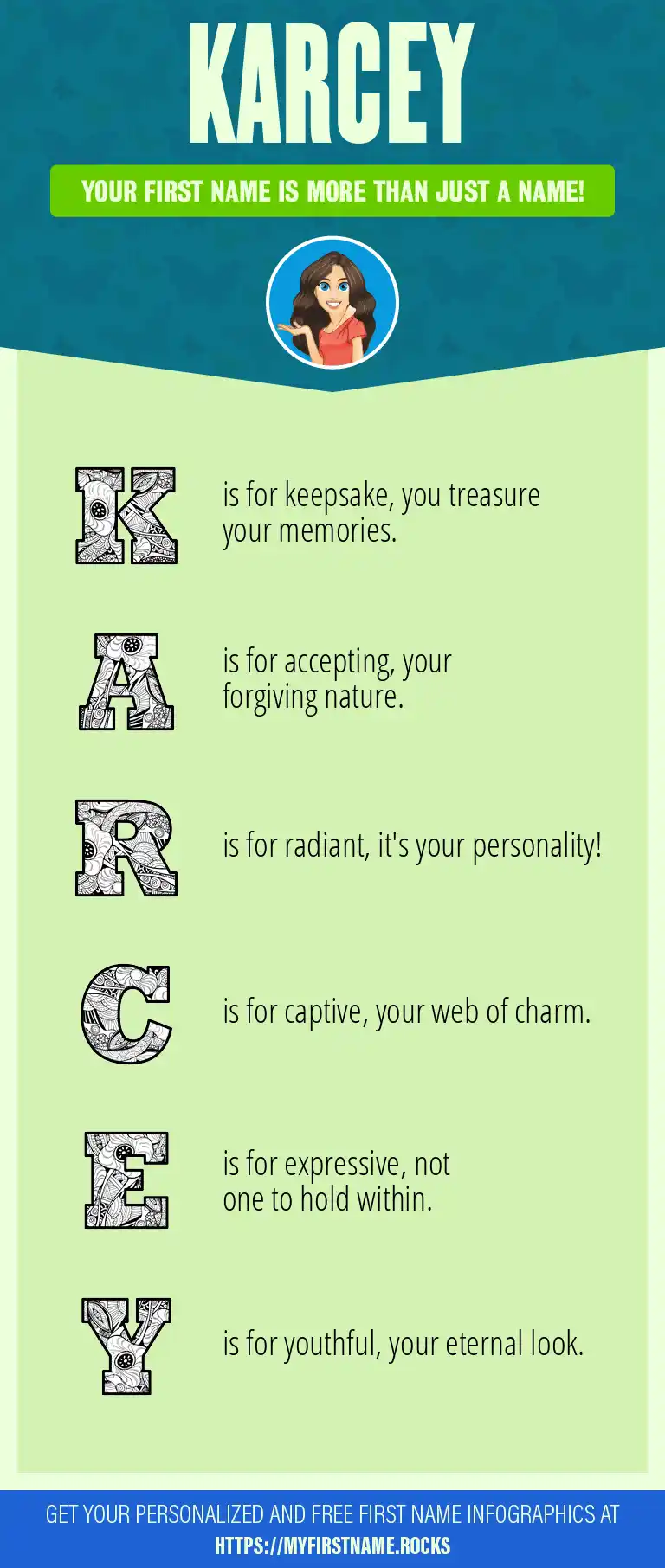 KARCEY

YOUR FIRST NAME IS MORE THAN JUST A NAME!

K is for keepsake, you treasure your memories.

A is for accepting, your forgiving nature.

R is for radiant, it's your personality!

C is for captive, your web of charm.

E is for expressive, not one to hold within.

Y is for youthful, your eternal look.

GET YOUR PERSONALIZED AND FREE FIRST NAME INFOGRAPHICS AT HTTPS://MYFIRSTNAME.ROCKS