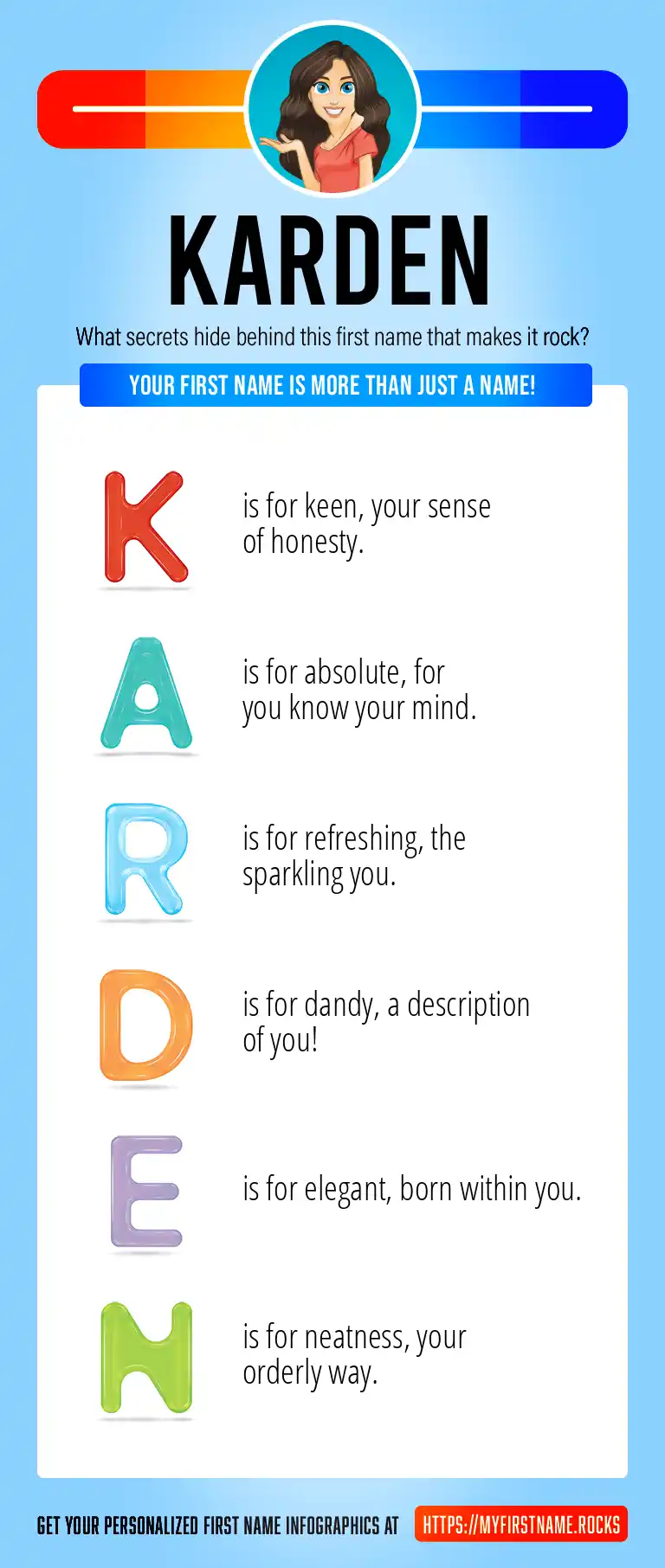 KARDEN

What secrets hide behind this first name that makes it rock?

YOUR FIRST NAME IS MORE THAN JUST A NAME!

K is for keen, your sense of honesty.

A is for absolute, for you know your mind.

R is for refreshing, the sparkling you.

D is for dandy, a description of you!

E is for elegant, born within you.

N is for neatness, your orderly way.

GET YOUR PERSONALIZED FIRST NAME INFOGRAPHICS AT HTTPS://MYFIRSTNAME.ROCKS