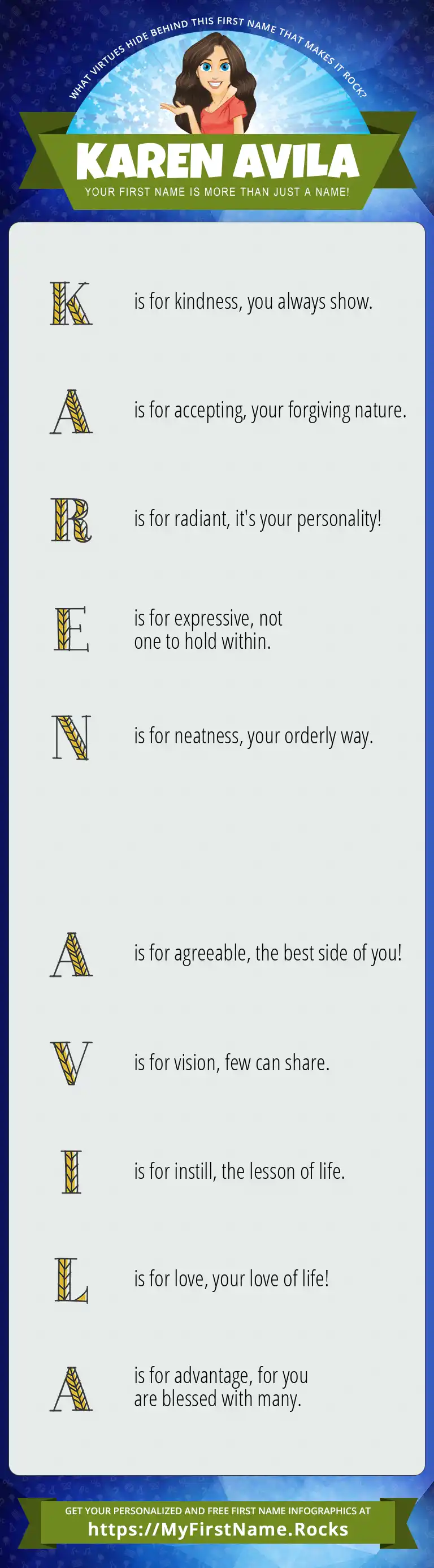 WHAT VIRTUES HIDE BEHIND THIS FIRST NAME THAT MAKES IT ROCK?

KAREN AVILA

YOUR FIRST NAME IS MORE THAN JUST A NAME!

K is for kindness, you always show.

A is for accepting, your forgiving nature.

R is for radiant, it's your personality!

E is for expressive, not one to hold within.

N is for neatness, your orderly way.

A is for agreeable, the best side of you!

V is for vision, few can share.

I is for instill, the lesson of life.

L is for love, your love of life!

A is for advantage, for you are blessed with many.

GET YOUR PERSONALIZED AND FREE FIRST NAME INFOGRAPHICS AT

https://MyFirstName.Rocks