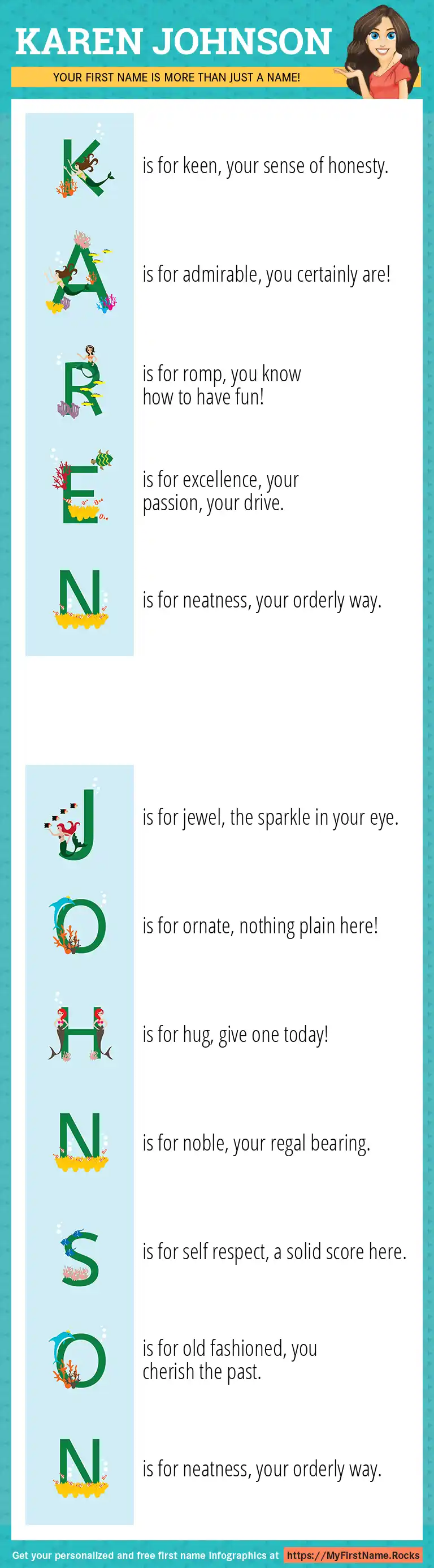 KAREN JOHNSON

YOUR FIRST NAME IS MORE THAN JUST A NAME!

K is for keen, your sense of honesty.

A is for admirable, you certainly are!

R is for romp, you know how to have fun!

E is for excellence, your passion, your drive.

N is for neatness, your orderly way.

J is for jewel, the sparkle in your eye.

O is for ornate, nothing plain here!

H is for hug, give one today!

N is for noble, your regal bearing.

S is for self respect, a solid score here.

O is for old fashioned, you cherish the past.

N is for neatness, your orderly way.

Get your personalized and free first name infographics at https://MyFirstName.Rocks