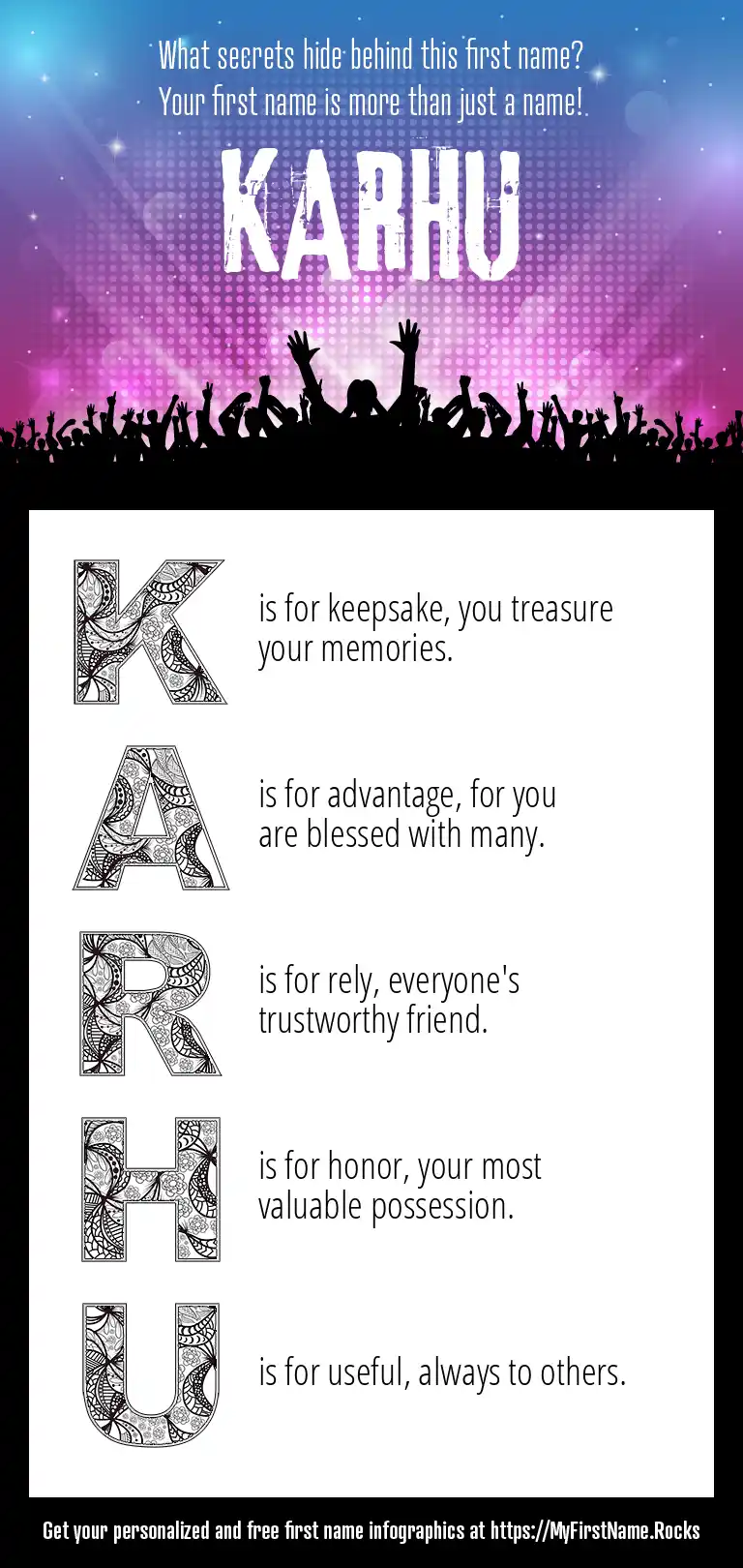 What secrets hide behind this first name?
Your first name is more than just a name!

KARHU

K is for keepsake, you treasure your memories.

A is for advantage, for you are blessed with many.

R is for rely, everyone's trustworthy friend.

H is for honor, your most valuable possession.

U is for useful, always to others.

Get your personalized and free first name infographics at https://MyFirstName.Rocks