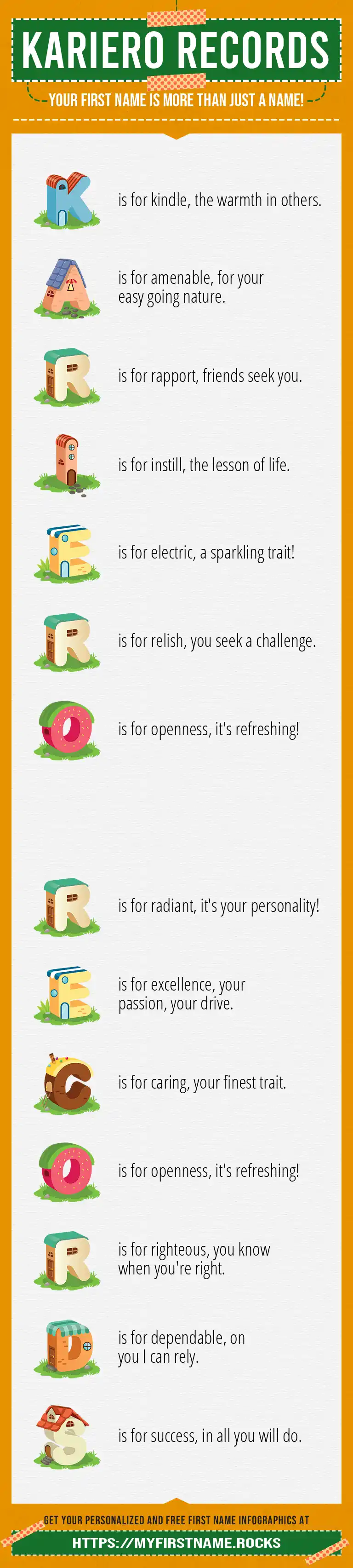 KARIERO RECORDS

YOUR FIRST NAME IS MORE THAN JUST A NAME!

K is for kindle, the warmth in others.

A is for amenable, for your easy going nature.

R is for rapport, friends seek you.

I is for instill, the lesson of life.

E is for electric, a sparkling trait!

R is for relish, you seek a challenge.

O is for openness, it's refreshing!

R is for radiant, it's your personality!

E is for excellence, your passion, your drive.

C is for caring, your finest trait.

O is for openness, it's refreshing!

R is for righteous, you know when you're right.

D is for dependable, on you I can rely.

S is for success, in all you will do.

GET YOUR PERSONALIZED AND FREE FIRST NAME INFOGRAPHICS AT

HTTPS://MYFIRSTNAME.ROCKS