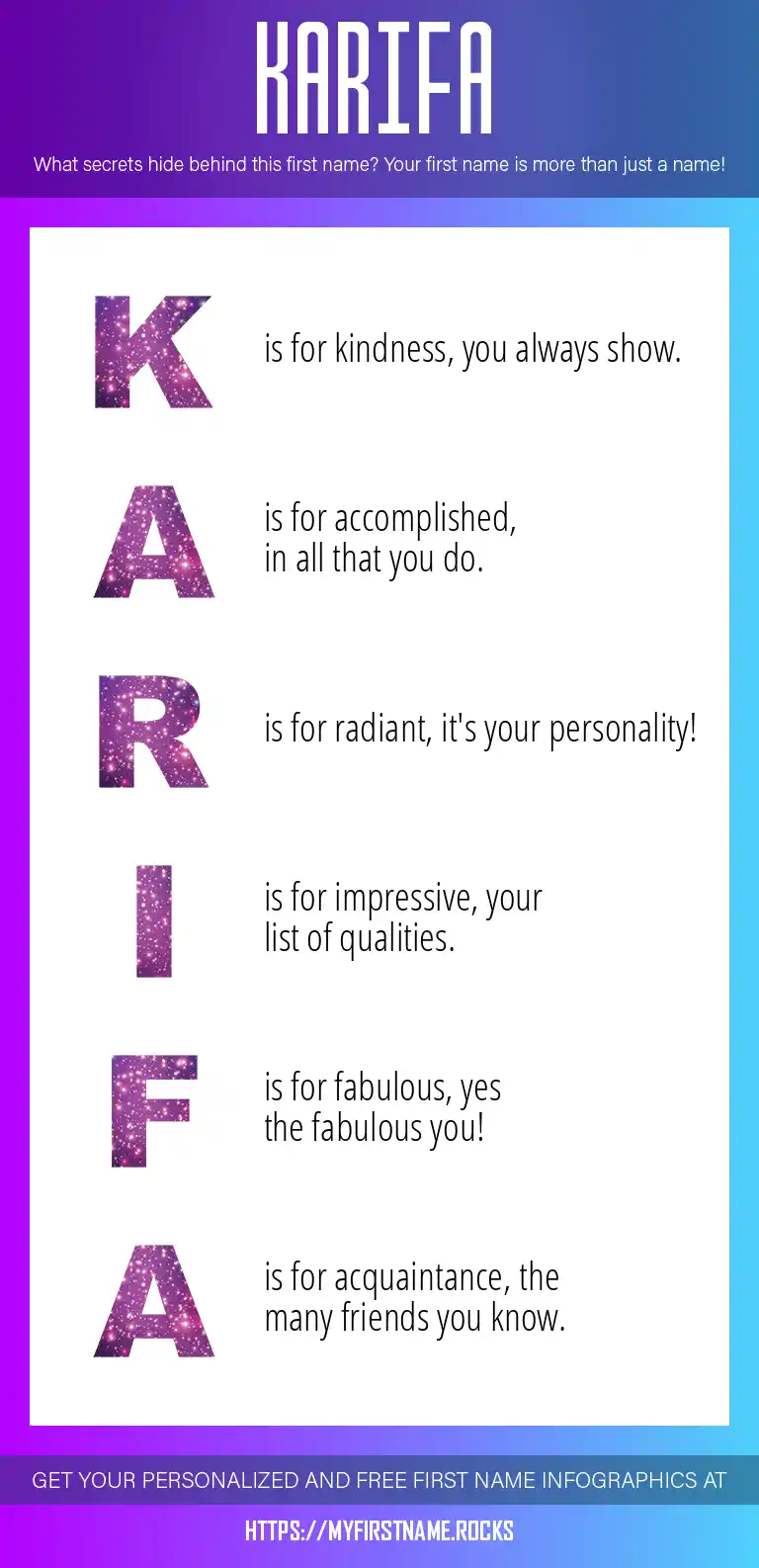 KARIFA

What secrets hide behind this first name? Your first name is more than just a name!

K is for kindness, you always show.

A is for accomplished, in all that you do.

R is for radiant, it's your personality!

I is for impressive, your list of qualities.

F is for fabulous, yes the fabulous you!

A is for acquaintance, the many friends you know.

GET YOUR PERSONALIZED AND FREE FIRST NAME INFOGRAPHICS AT

HTTPS://MYFIRSTNAME.ROCKS