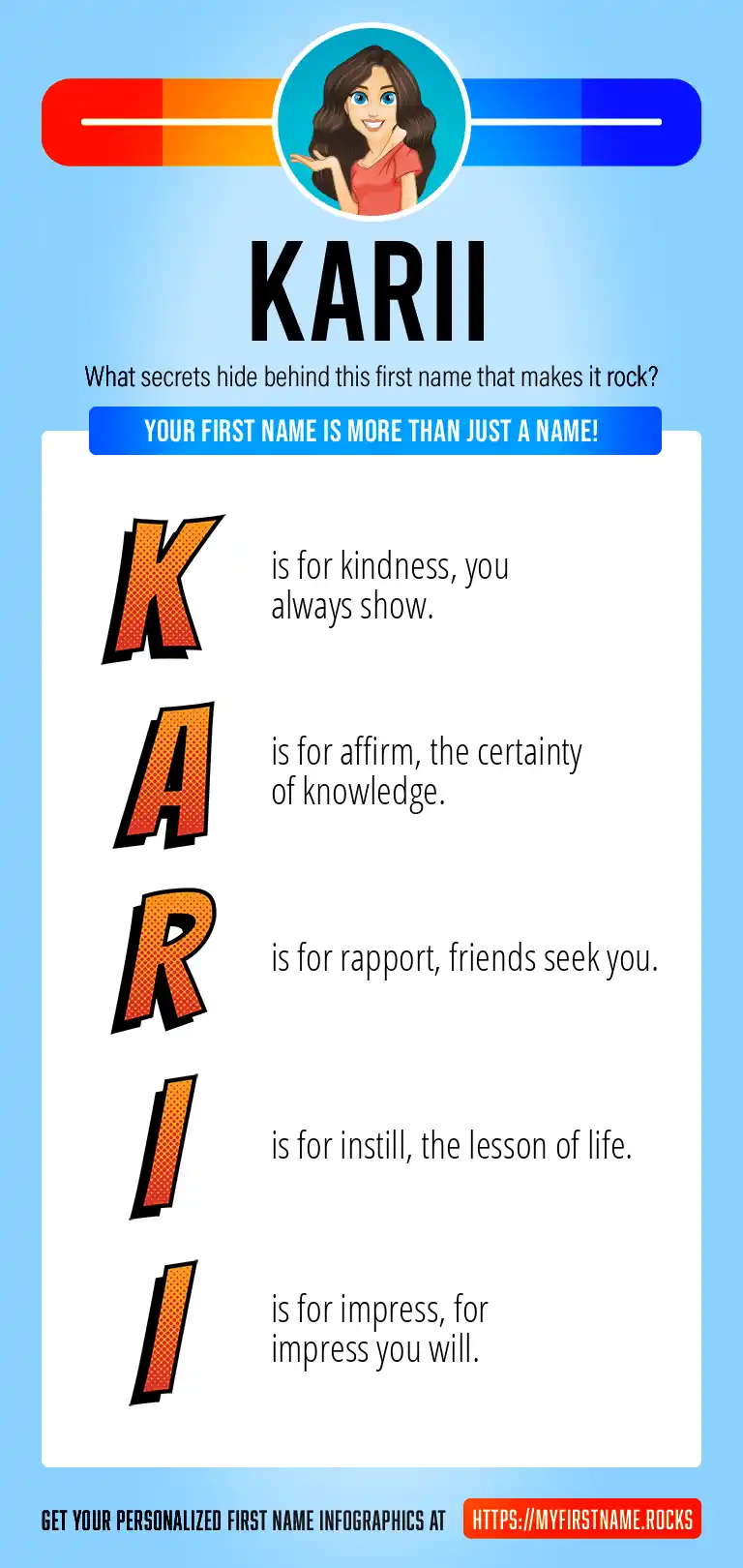 KARII

What secrets hide behind this first name that makes it rock?

YOUR FIRST NAME IS MORE THAN JUST A NAME!

K is for kindness, you always show.

A is for affirm, the certainty of knowledge.

R is for rapport, friends seek you.

I is for instill, the lesson of life.

I is for impress, for impress you will.

GET YOUR PERSONALIZED FIRST NAME INFOGRAPHICS AT HTTPS://MYFIRSTNAME.ROCKS