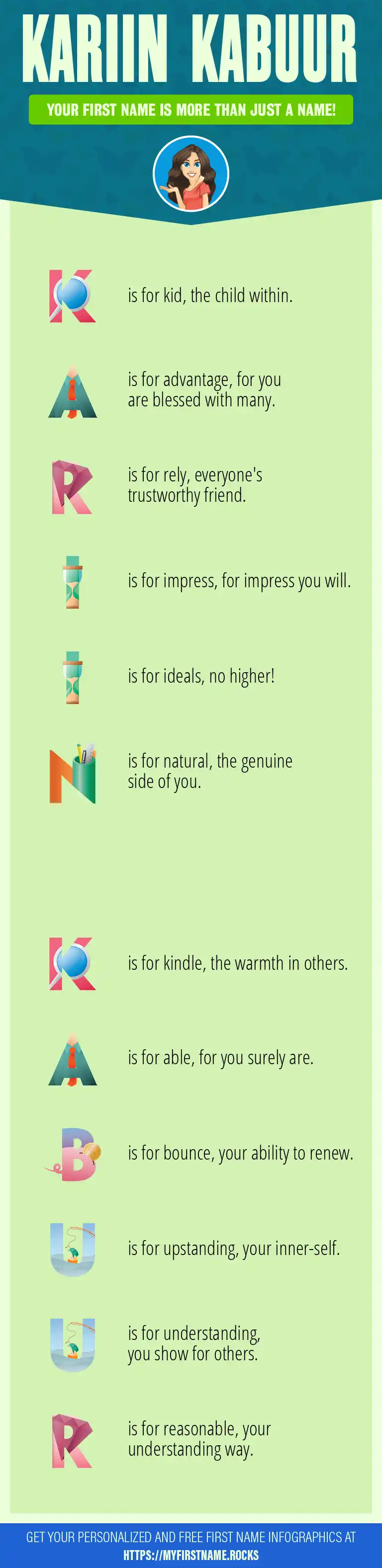 KARIIN KABUUR

YOUR FIRST NAME IS MORE THAN JUST A NAME!

K is for kid, the child within.

A is for advantage, for you are blessed with many.

R is for rely, everyone's trustworthy friend.

I is for impress, for impress you will.

I is for ideals, no higher!

N is for natural, the genuine side of you.

K is for kindle, the warmth in others.

A is for able, for you surely are.

B is for bounce, your ability to renew.

U is for upstanding, your inner-self.

U is for understanding, you show for others.

R is for reasonable, your understanding way.

GET YOUR PERSONALIZED AND FREE FIRST NAME INFOGRAPHICS AT HTTPS://MYFIRSTNAME.ROCKS