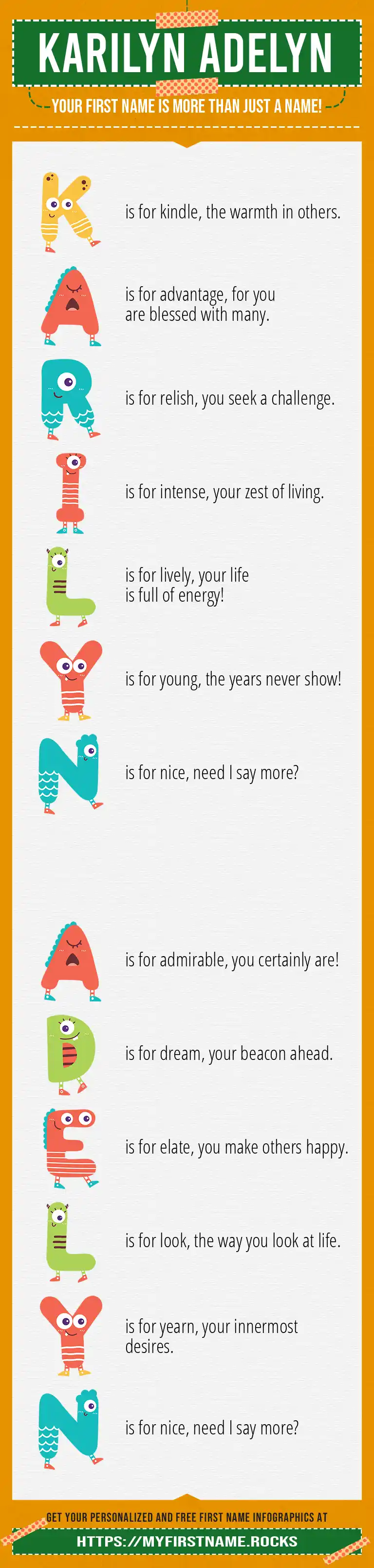 KARILYN ADELYN

YOUR FIRST NAME IS MORE THAN JUST A NAME!

K is for kindle, the warmth in others.

A is for advantage, for you are blessed with many.

R is for relish, you seek a challenge.

I is for intense, your zest of living.

L is for lively, your life is full of energy!

Y is for young, the years never show!

N is for nice, need I say more?

A is for admirable, you certainly are!

D is for dream, your beacon ahead.

E is for elate, you make others happy.

L is for look, the way you look at life.

Y is for yearn, your innermost desires.

N is for nice, need I say more?

GET YOUR PERSONALIZED AND FREE FIRST NAME INFOGRAPHICS AT

HTTPS://MYFIRSTNAME.ROCKS