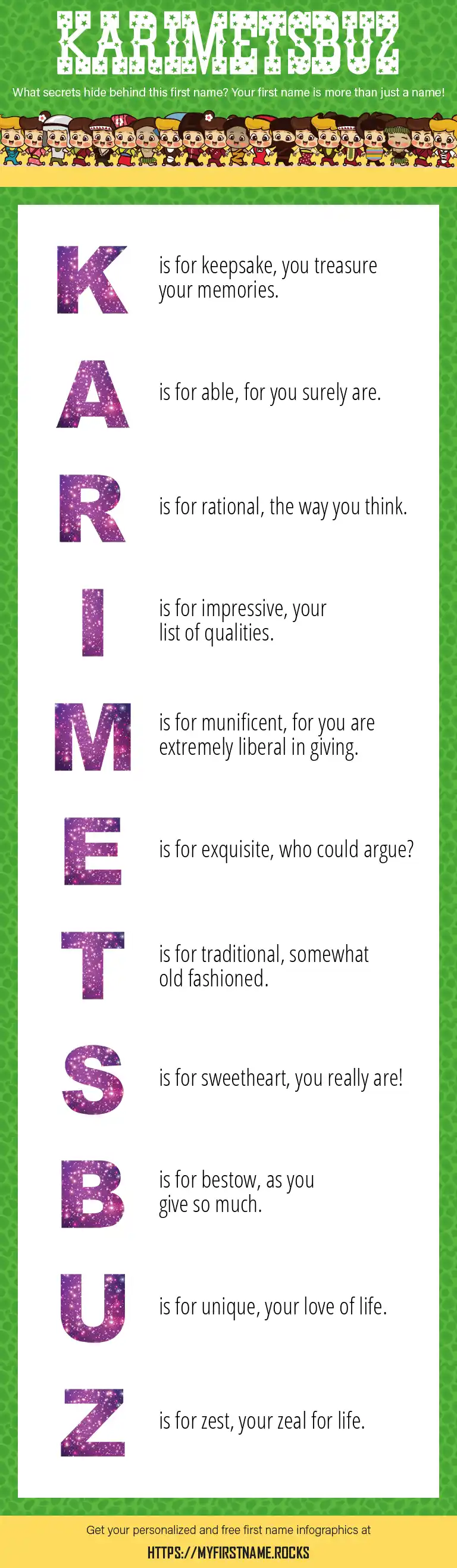 KARIMETSBUZ

What secrets hide behind this first name? Your first name is more than just a name!

K is for keepsake, you treasure your memories.

A is for able, for you surely are.

R is for rational, the way you think.

I is for impressive, your list of qualities.

M is for munificent, for you are extremely liberal in giving.

E is for exquisite, who could argue?

T is for traditional, somewhat old fashioned.

S is for sweetheart, you really are!

B is for bestow, as you give so much.

U is for unique, your love of life.

Z is for zest, your zeal for life.

Get your personalized and free first name infographics at

HTTPS://MYFIRSTNAME.ROCKS