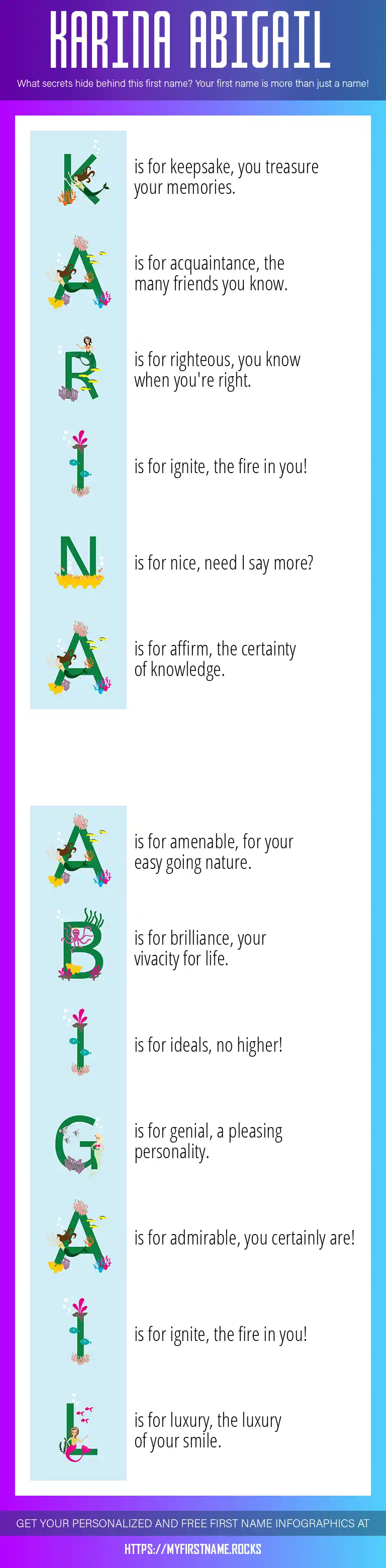 KARINA ABIGAIL

What secrets hide behind this first name? Your first name is more than just a name!

K is for keepsake, you treasure your memories.

A is for acquaintance, the many friends you know.

R is for righteous, you know when you're right.

I is for ignite, the fire in you!

N is for nice, need I say more?

A is for affirm, the certainty of knowledge.

A is for amenable, for your easy going nature.

B is for brilliance, your vivacity for life.

I is for ideals, no higher!

G is for genial, a pleasing personality.

A is for admirable, you certainly are!

I is for ignite, the fire in you!

L is for luxury, the luxury of your smile.

GET YOUR PERSONALIZED AND FREE FIRST NAME INFOGRAPHICS AT

HTTPS://MYFIRSTNAME.ROCKS