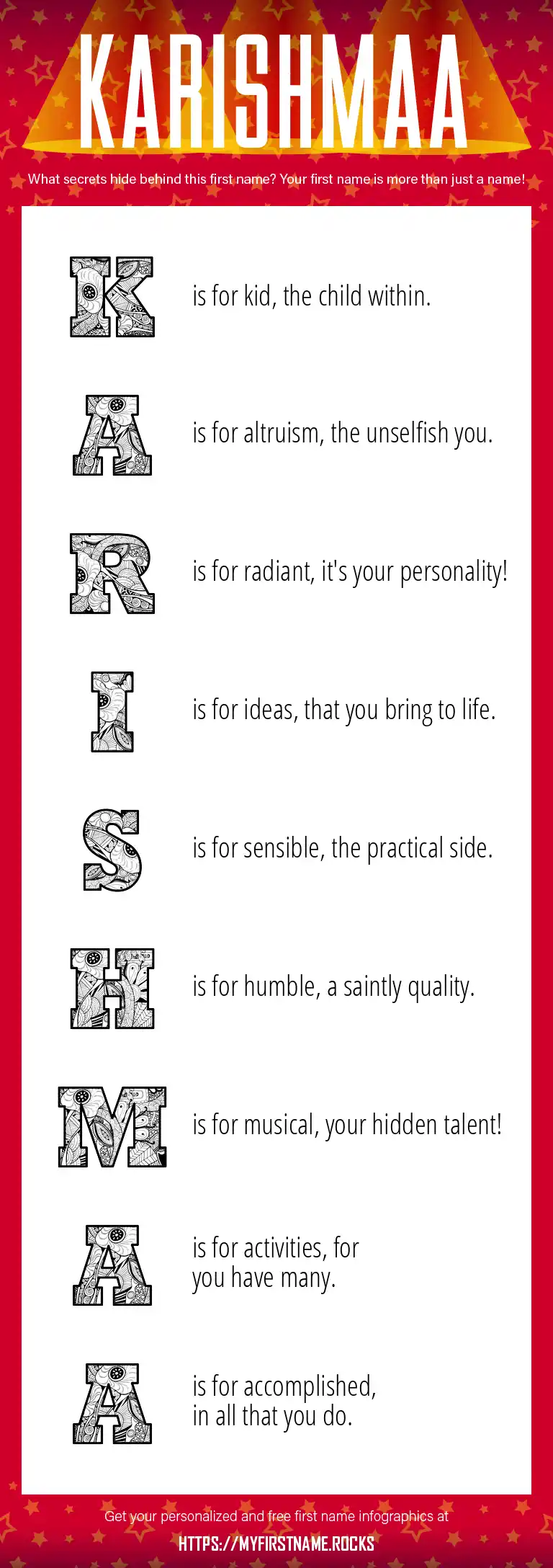 KARISHMAA

What secrets hide behind this first name? Your first name is more than just a name!

K is for kid, the child within.

A is for altruism, the unselfish you.

R is for radiant, it's your personality!

I is for ideas, that you bring to life.

S is for sensible, the practical side.

H is for humble, a saintly quality.

M is for musical, your hidden talent!

A is for activities, for you have many.

A is for accomplished, in all that you do.

Get your personalized and free first name infographics at

HTTPS://MYFIRSTNAME.ROCKS