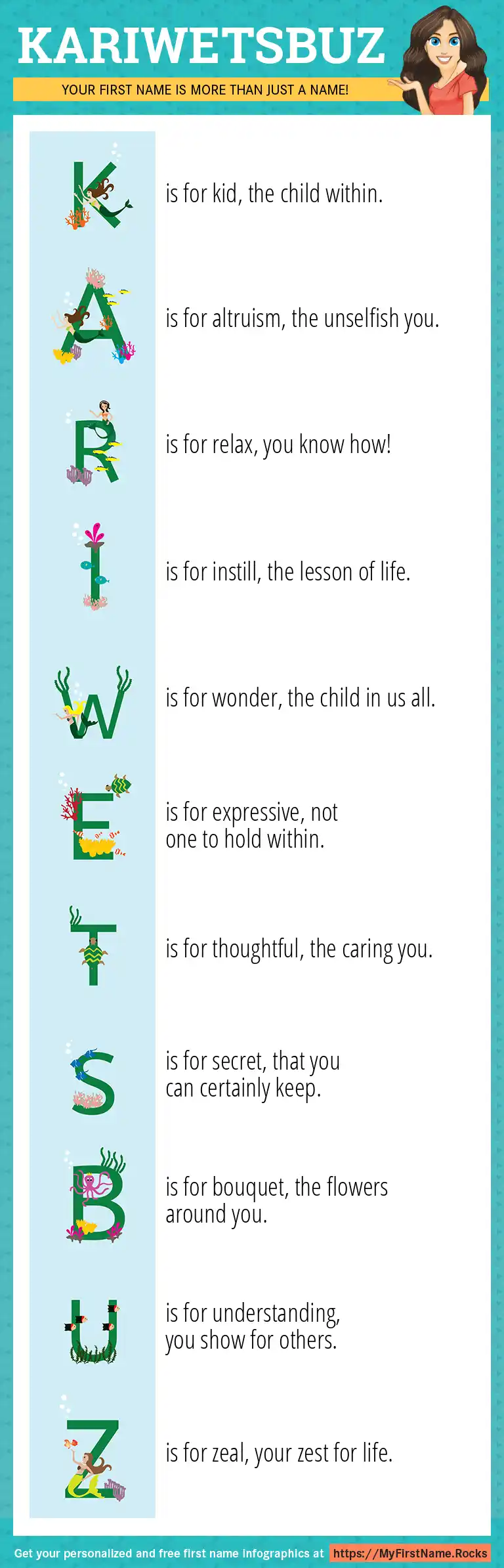 KARIWETSBUZ

YOUR FIRST NAME IS MORE THAN JUST A NAME!

K is for kid, the child within.

A is for altruism, the unselfish you.

R is for relax, you know how!

I is for instill, the lesson of life.

W is for wonder, the child in us all.

E is for expressive, not one to hold within.

T is for thoughtful, the caring you.

S is for secret, that you can certainly keep.

B is for bouquet, the flowers around you.

U is for understanding, you show for others.

Z is for zeal, your zest for life.

Get your personalized and free first name infographics at https://MyFirstName.Rocks