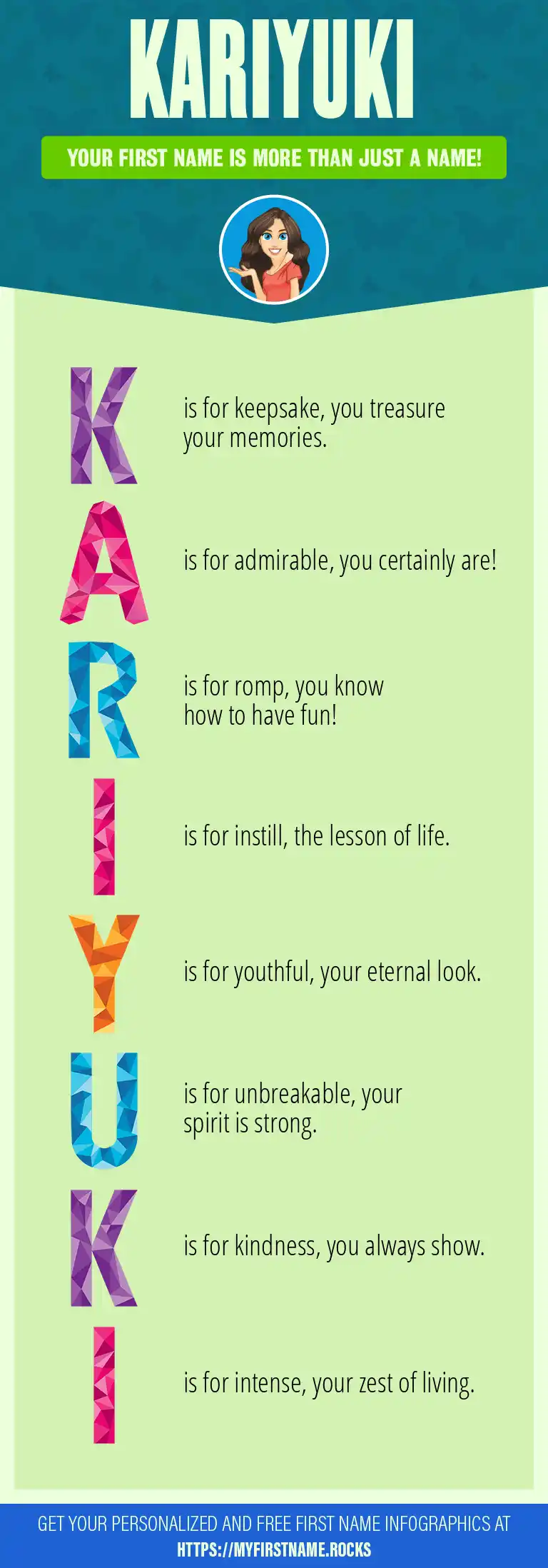 KARIYUKI

YOUR FIRST NAME IS MORE THAN JUST A NAME!

K is for keepsake, you treasure your memories.

A is for admirable, you certainly are!

R is for romp, you know how to have fun!

I is for instill, the lesson of life.

Y is for youthful, your eternal look.

U is for unbreakable, your spirit is strong.

K is for kindness, you always show.

I is for intense, your zest of living.

GET YOUR PERSONALIZED AND FREE FIRST NAME INFOGRAPHICS AT HTTPS://MYFIRSTNAME.ROCKS