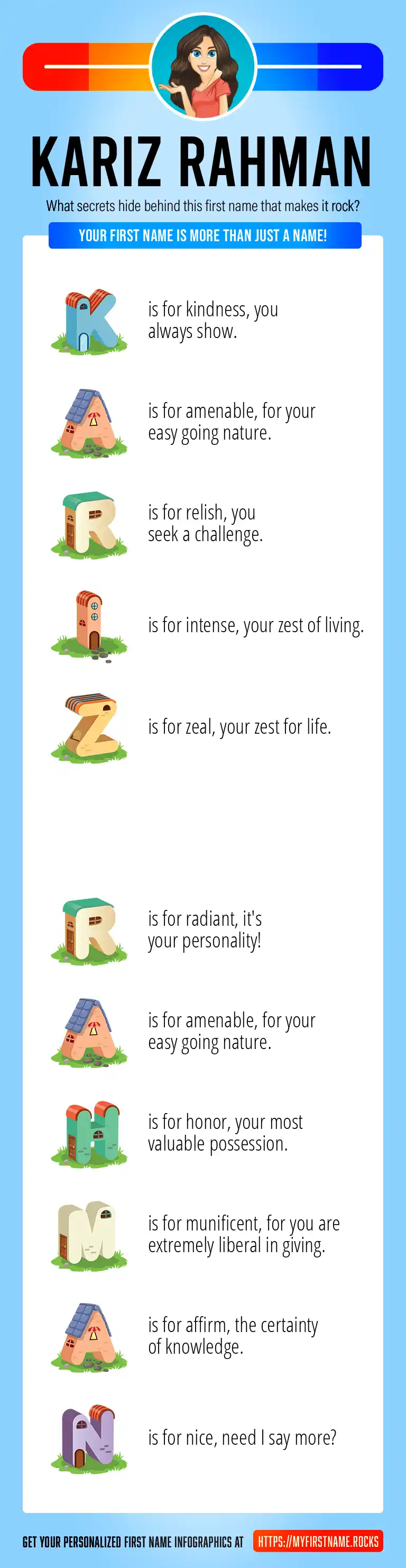 KARIZ RAHMAN

What secrets hide behind this first name that makes it rock?

YOUR FIRST NAME IS MORE THAN JUST A NAME!

K is for kindness, you always show.

A is for amenable, for your easy going nature.

R is for relish, you seek a challenge.

I is for intense, your zest of living.

Z is for zeal, your zest for life.

R is for radiant, it's your personality!

A is for amenable, for your easy going nature.

H is for honor, your most valuable possession.

M is for munificent, for you are extremely liberal in giving.

A is for affirm, the certainty of knowledge.

N is for nice, need I say more?

GET YOUR PERSONALIZED FIRST NAME INFOGRAPHICS AT HTTPS://MYFIRSTNAME.ROCKS