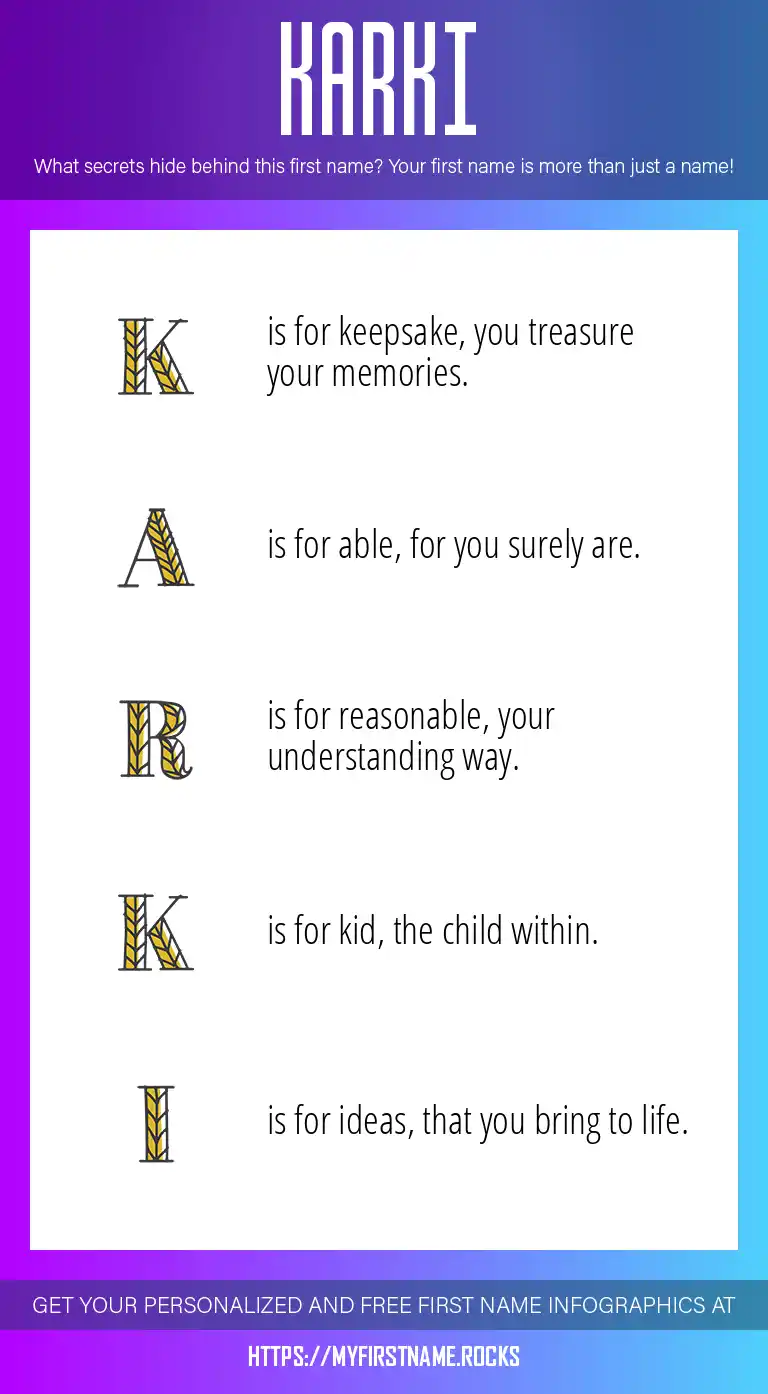 KARKI

What secrets hide behind this first name? Your first name is more than just a name!

K is for keepsake, you treasure your memories.

A is for able, for you surely are.

R is for reasonable, your understanding way.

K is for kid, the child within.

I is for ideas, that you bring to life.

GET YOUR PERSONALIZED AND FREE FIRST NAME INFOGRAPHICS AT

HTTPS://MYFIRSTNAME.ROCKS