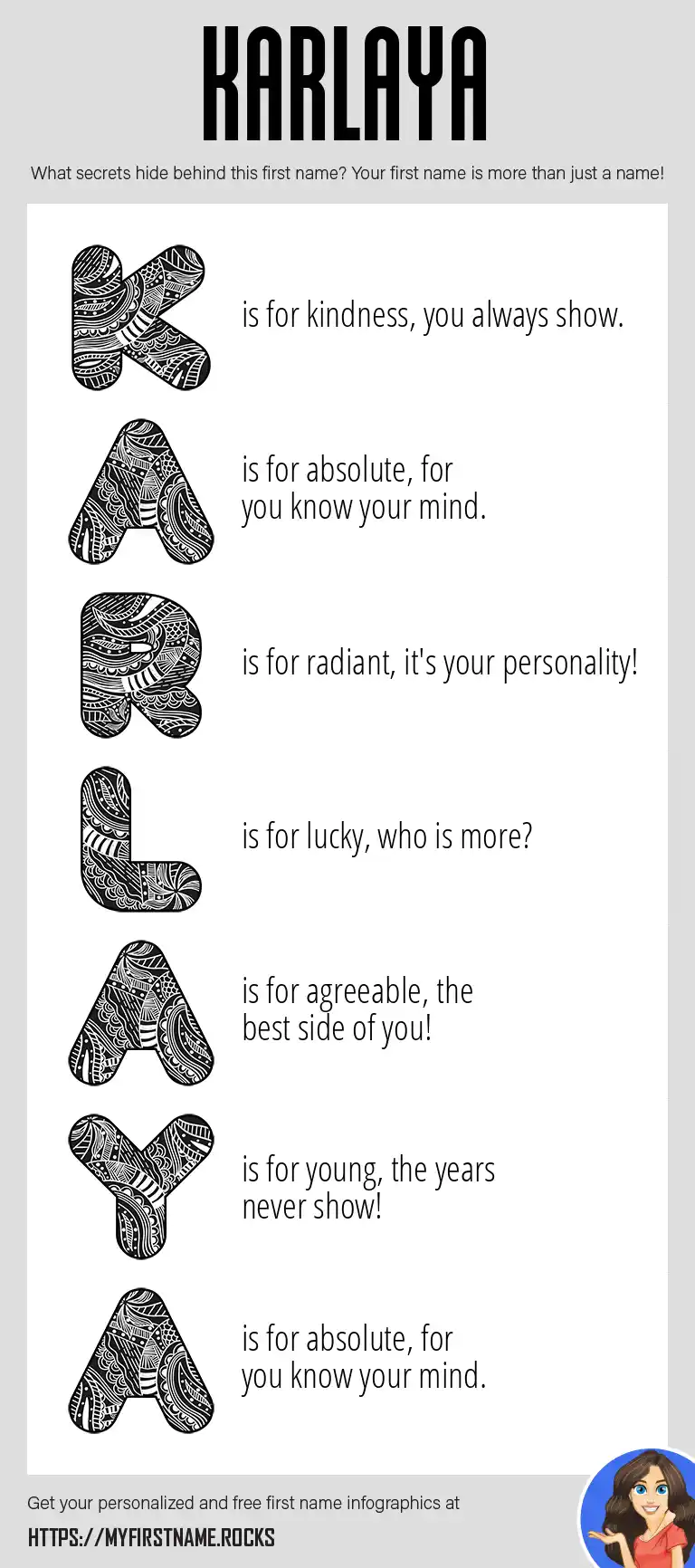 KARLAYA

What secrets hide behind this first name? Your first name is more than just a name!

K is for kindness, you always show.

A is for absolute, for you know your mind.

R is for radiant, it's your personality!

L is for lucky, who is more?

A is for agreeable, the best side of you!

Y is for young, the years never show!

A is for absolute, for you know your mind.

Get your personalized and free first name infographics at

HTTPS://MYFIRSTNAME.ROCKS