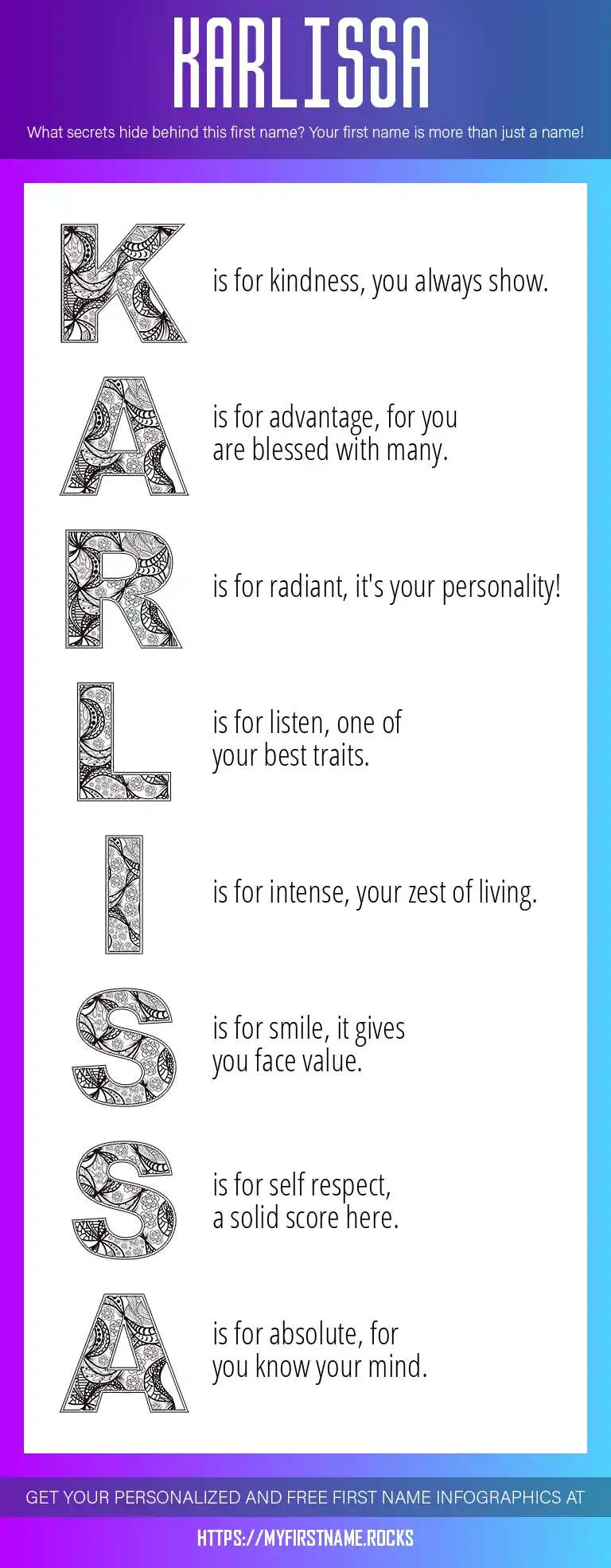 KARLISSA

What secrets hide behind this first name? Your first name is more than just a name!

K is for kindness, you always show.

A is for advantage, for you are blessed with many.

R is for radiant, it's your personality!

L is for listen, one of your best traits.

I is for intense, your zest of living.

S is for smile, it gives you face value.

S is for self respect, a solid score here.

A is for absolute, for you know your mind.

GET YOUR PERSONALIZED AND FREE FIRST NAME INFOGRAPHICS AT

HTTPS://MYFIRSTNAME.ROCKS