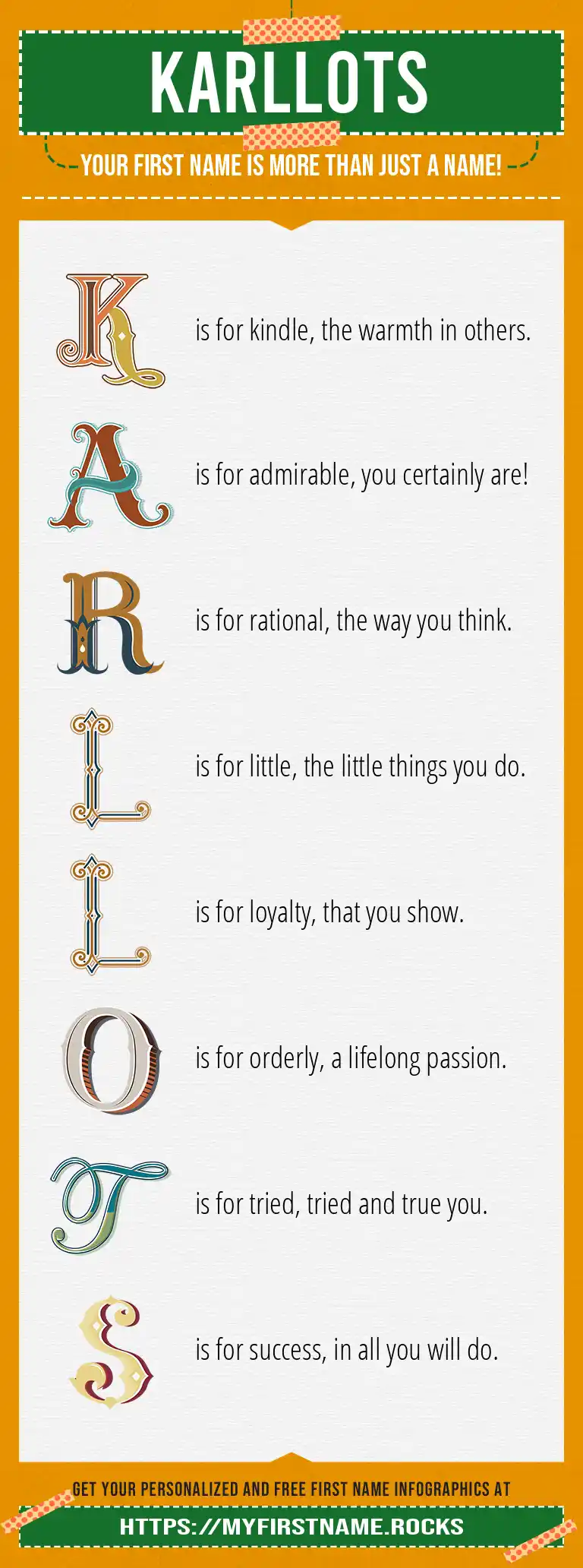 KARLLOTS

YOUR FIRST NAME IS MORE THAN JUST A NAME!

K is for kindle, the warmth in others.

A is for admirable, you certainly are!

R is for rational, the way you think.

L is for little, the little things you do.

L is for loyalty, that you show.

O is for orderly, a lifelong passion.

T is for tried, tried and true you.

S is for success, in all you will do.

GET YOUR PERSONALIZED AND FREE FIRST NAME INFOGRAPHICS AT

HTTPS://MYFIRSTNAME.ROCKS