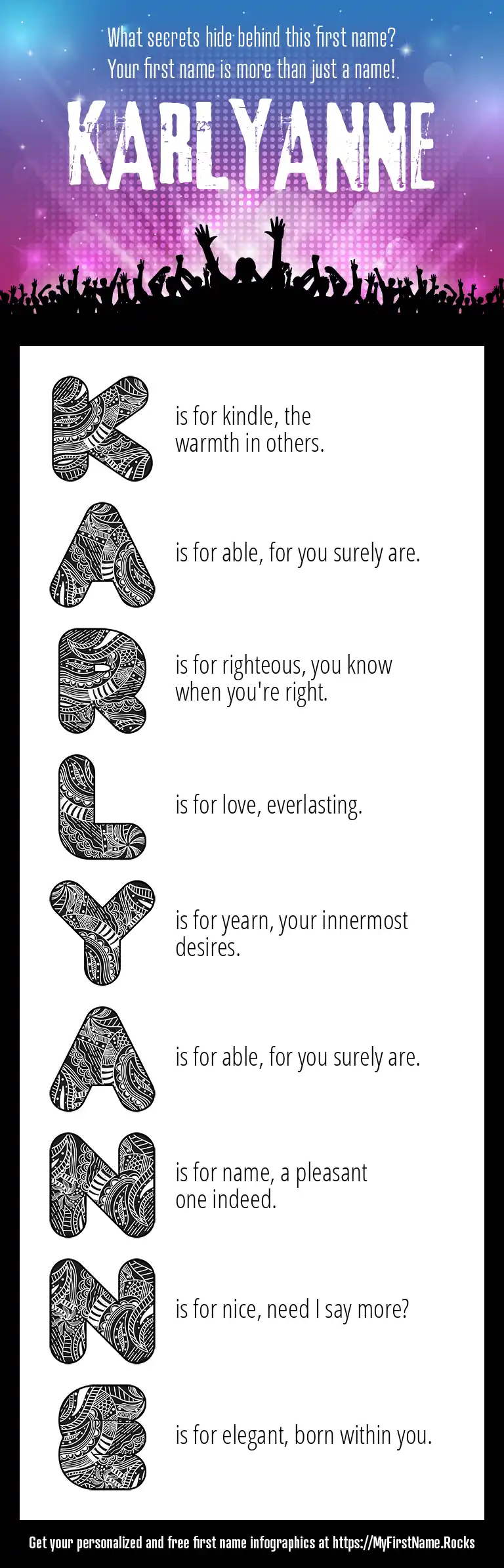 What secrets hide behind this first name?
Your first name is more than just a name!

KARLYANNE

K is for kindle, the warmth in others.

A is for able, for you surely are.

R is for righteous, you know when you're right.

L is for love, everlasting.

Y is for yearn, your innermost desires.

A is for able, for you surely are.

N is for name, a pleasant one indeed.

N is for nice, need I say more?

E is for elegant, born within you.

Get your personalized and free first name infographics at https://MyFirstName.Rocks