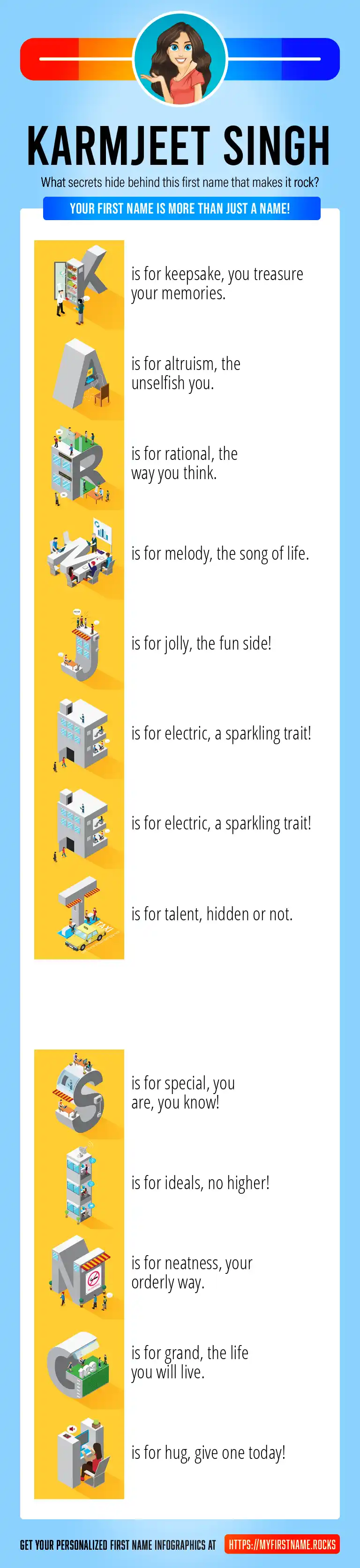 KARMJEET SINGH

What secrets hide behind this first name that makes it rock?

YOUR FIRST NAME IS MORE THAN JUST A NAME!

K is for keepsake, you treasure your memories.

A is for altruism, the unselfish you.

R is for rational, the way you think.

M is for melody, the song of life.

J is for jolly, the fun side!

E is for electric, a sparkling trait!

E is for electric, a sparkling trait!

T is for talent, hidden or not.

S is for special, you are, you know!

I is for ideals, no higher!

N is for neatness, your orderly way.

G is for grand, the life you will live.

H is for hug, give one today!

GET YOUR PERSONALIZED FIRST NAME INFOGRAPHICS AT HTTPS://MYFIRSTNAME.ROCKS