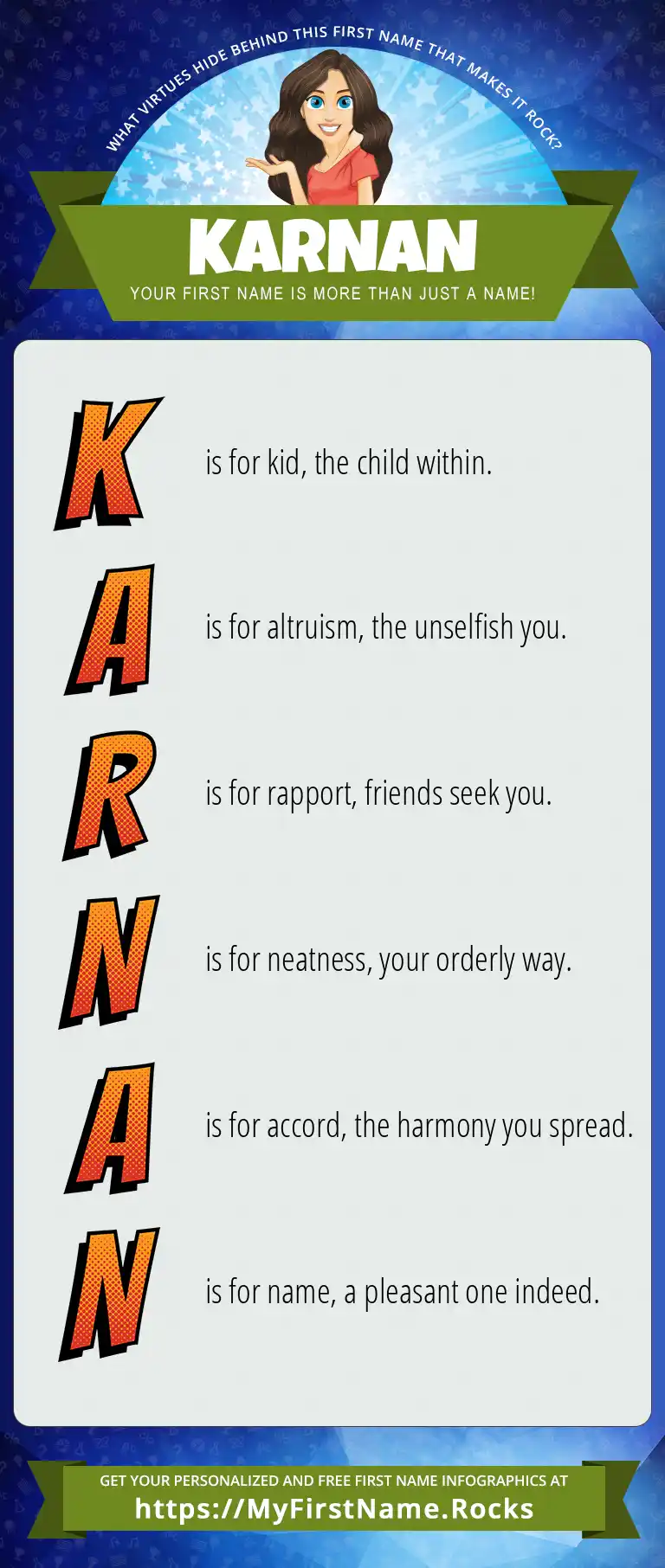 WHAT VIRTUES HIDE BEHIND THIS FIRST NAME THAT MAKES IT ROCK?

KARNAN

YOUR FIRST NAME IS MORE THAN JUST A NAME!

K is for kid, the child within.

A is for altruism, the unselfish you.

R is for rapport, friends seek you.

N is for neatness, your orderly way.

A is for accord, the harmony you spread.

N is for name, a pleasant one indeed.

GET YOUR PERSONALIZED AND FREE FIRST NAME INFOGRAPHICS AT
https://MyFirstName.Rocks