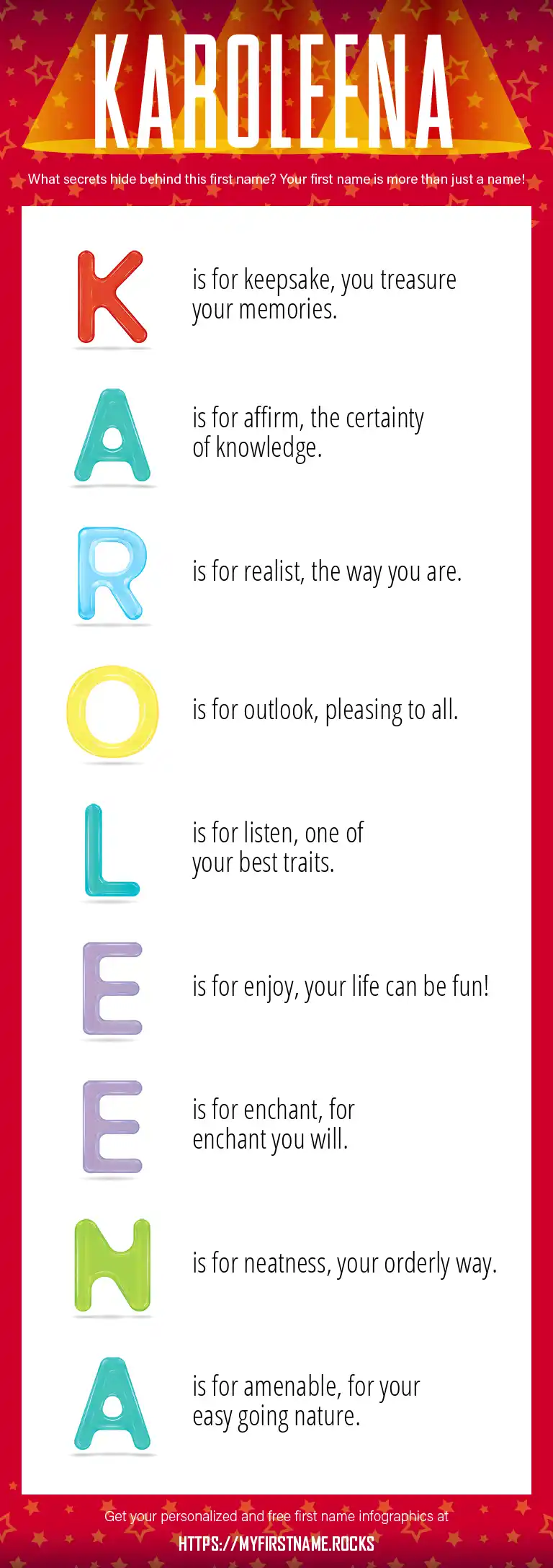 KAROLEENA

What secrets hide behind this first name? Your first name is more than just a name!

K is for keepsake, you treasure your memories.

A is for affirm, the certainty of knowledge.

R is for realist, the way you are.

O is for outlook, pleasing to all.

L is for listen, one of your best traits.

E is for enjoy, your life can be fun!

E is for enchant, for enchant you will.

N is for neatness, your orderly way.

A is for amenable, for your easy going nature.

Get your personalized and free first name infographics at
HTTPS://MYFIRSTNAME.ROCKS