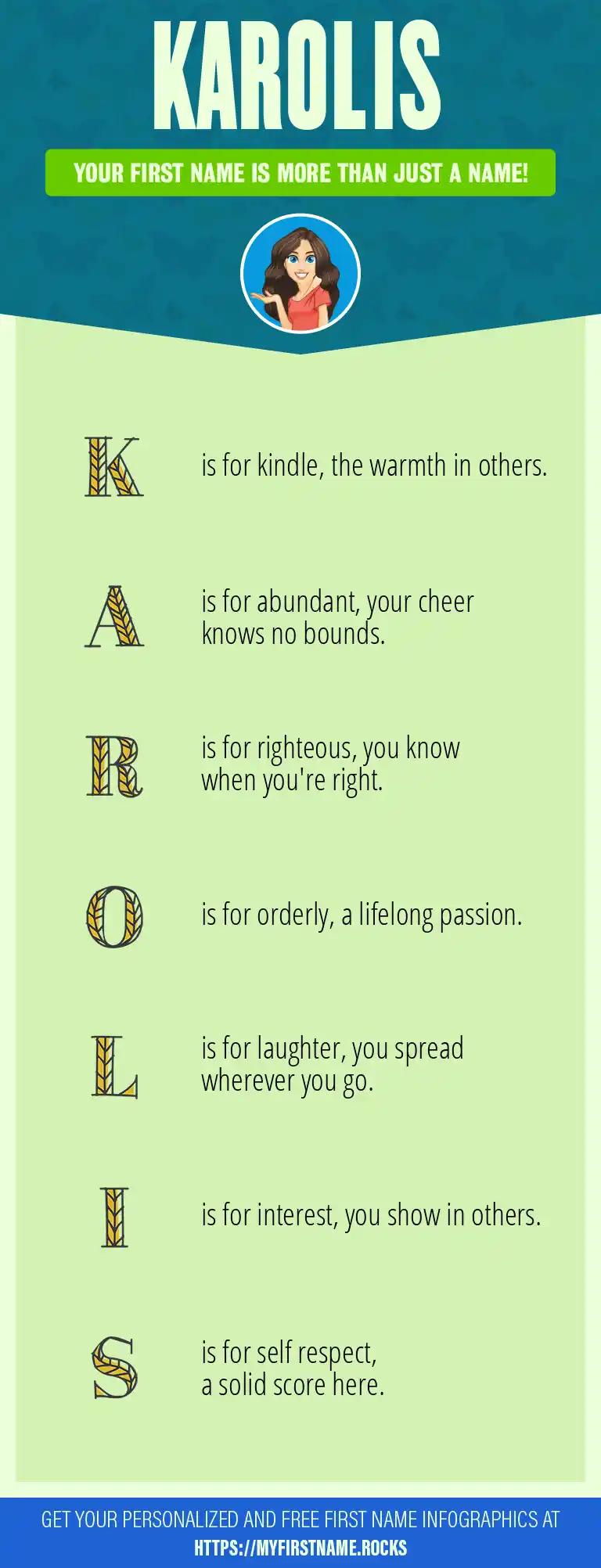 KAROLIS

YOUR FIRST NAME IS MORE THAN JUST A NAME!

K is for kindle, the warmth in others.

A is for abundant, your cheer knows no bounds.

R is for righteous, you know when you're right.

O is for orderly, a lifelong passion.

L is for laughter, you spread wherever you go.

I is for interest, you show in others.

S is for self respect, a solid score here.

GET YOUR PERSONALIZED AND FREE FIRST NAME INFOGRAPHICS AT HTTPS://MYFIRSTNAME.ROCKS