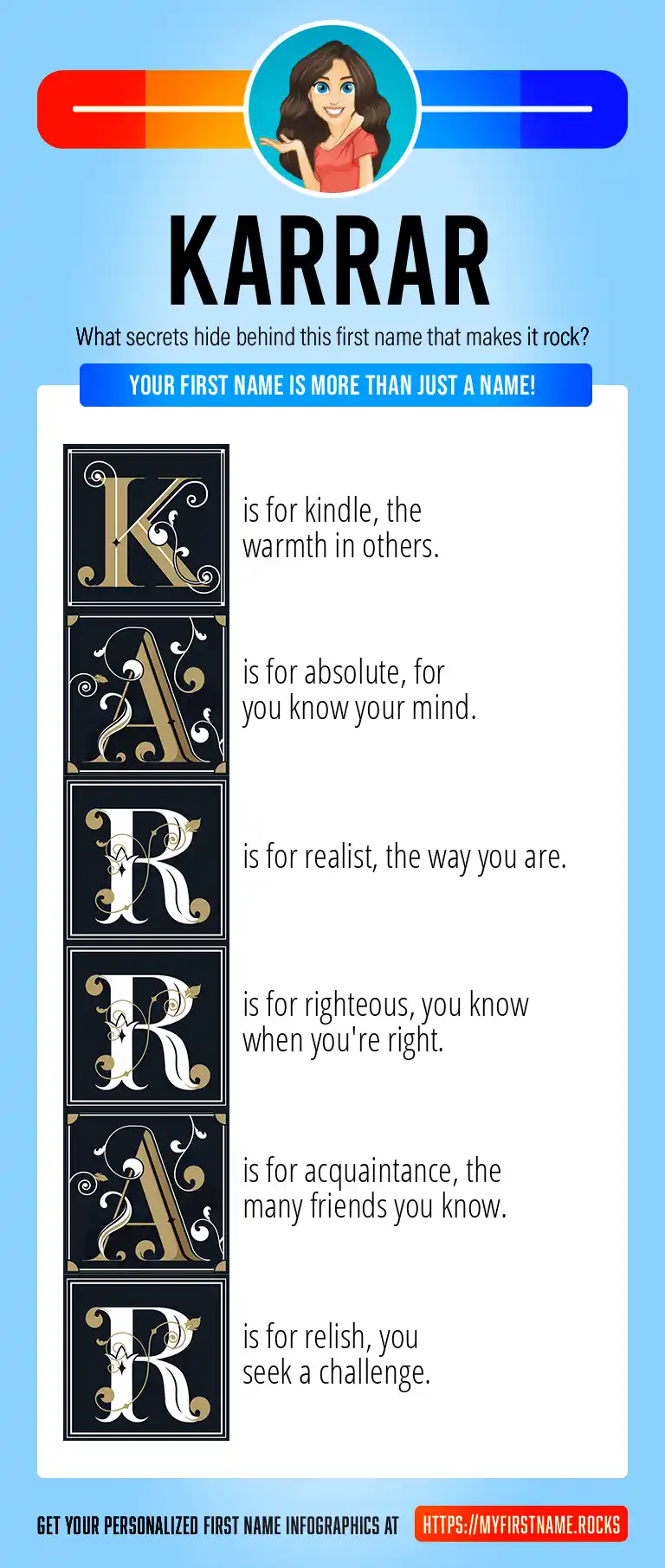 KARRAR

What secrets hide behind this first name that makes it rock?

YOUR FIRST NAME IS MORE THAN JUST A NAME!

K is for kindle, the warmth in others.

A is for absolute, for you know your mind.

R is for realist, the way you are.

R is for righteous, you know when you're right.

A is for acquaintance, the many friends you know.

R is for relish, you seek a challenge.

GET YOUR PERSONALIZED FIRST NAME INFOGRAPHICS AT HTTPS://MYFIRSTNAME.ROCKS