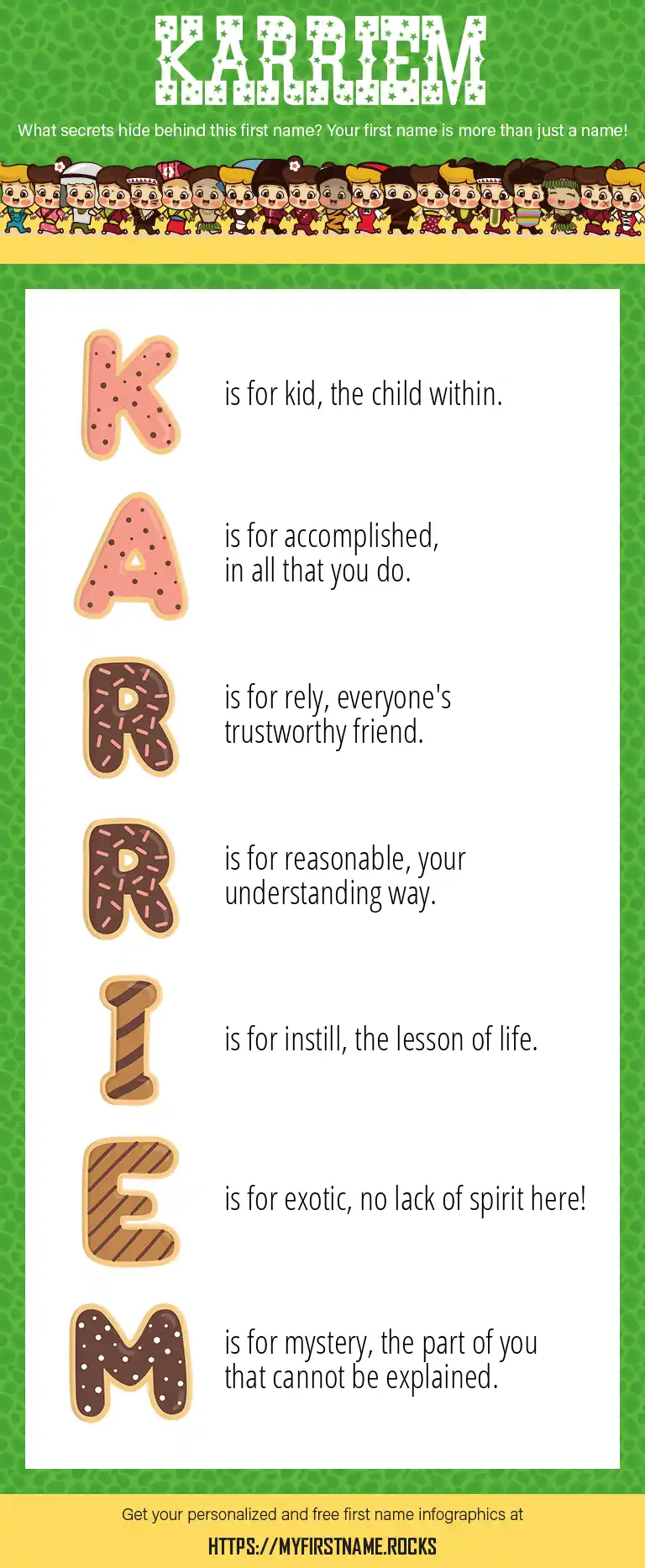 KARRIEM

What secrets hide behind this first name? Your first name is more than just a name!

K is for kid, the child within.

A is for accomplished, in all that you do.

R is for rely, everyone's trustworthy friend.

R is for reasonable, your understanding way.

I is for instill, the lesson of life.

E is for exotic, no lack of spirit here!

M is for mystery, the part of you that cannot be explained.

Get your personalized and free first name infographics at

HTTPS://MYFIRSTNAME.ROCKS