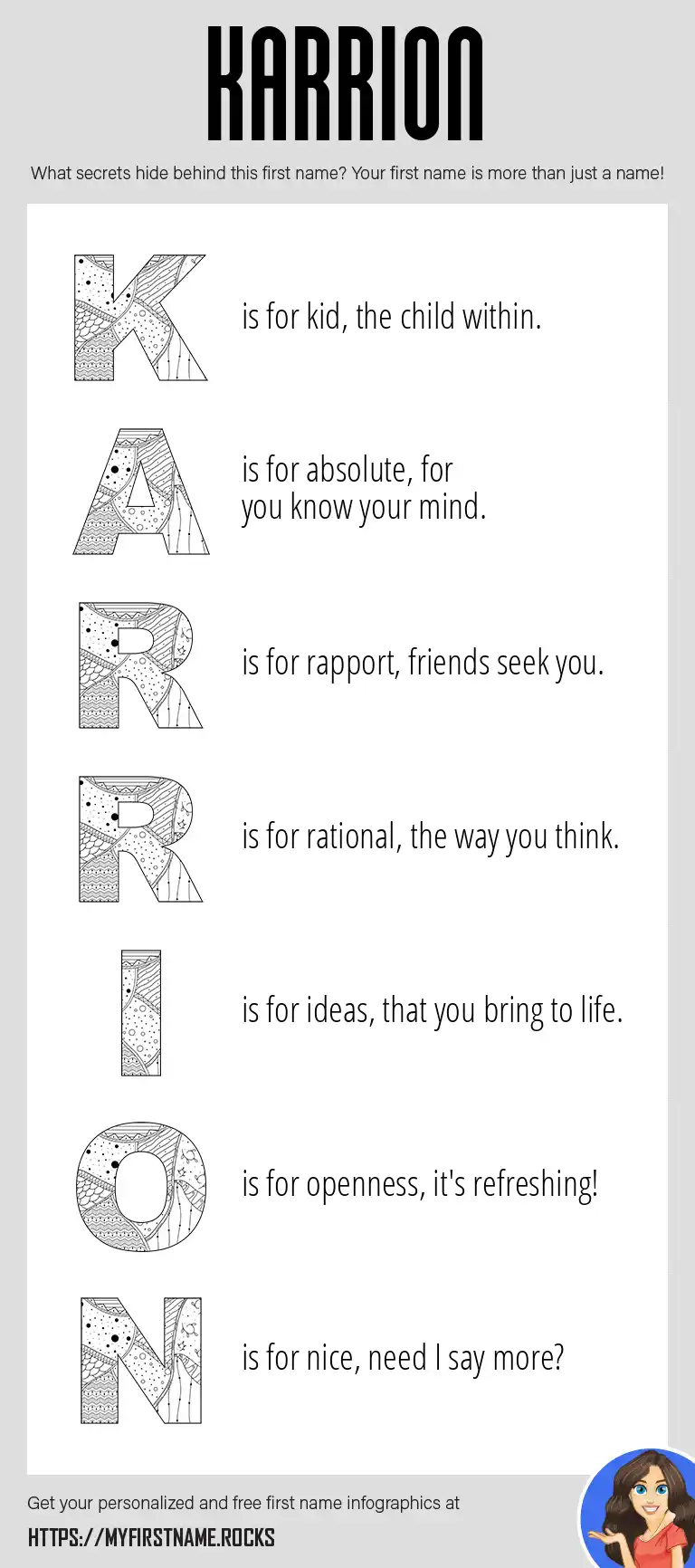 KARRION

What secrets hide behind this first name? Your first name is more than just a name!

K is for kid, the child within.

A is for absolute, for you know your mind.

R is for rapport, friends seek you.

R is for rational, the way you think.

I is for ideas, that you bring to life.

O is for openness, it's refreshing!

N is for nice, need I say more?

Get your personalized and free first name infographics at
HTTPS://MYFIRSTNAME.ROCKS