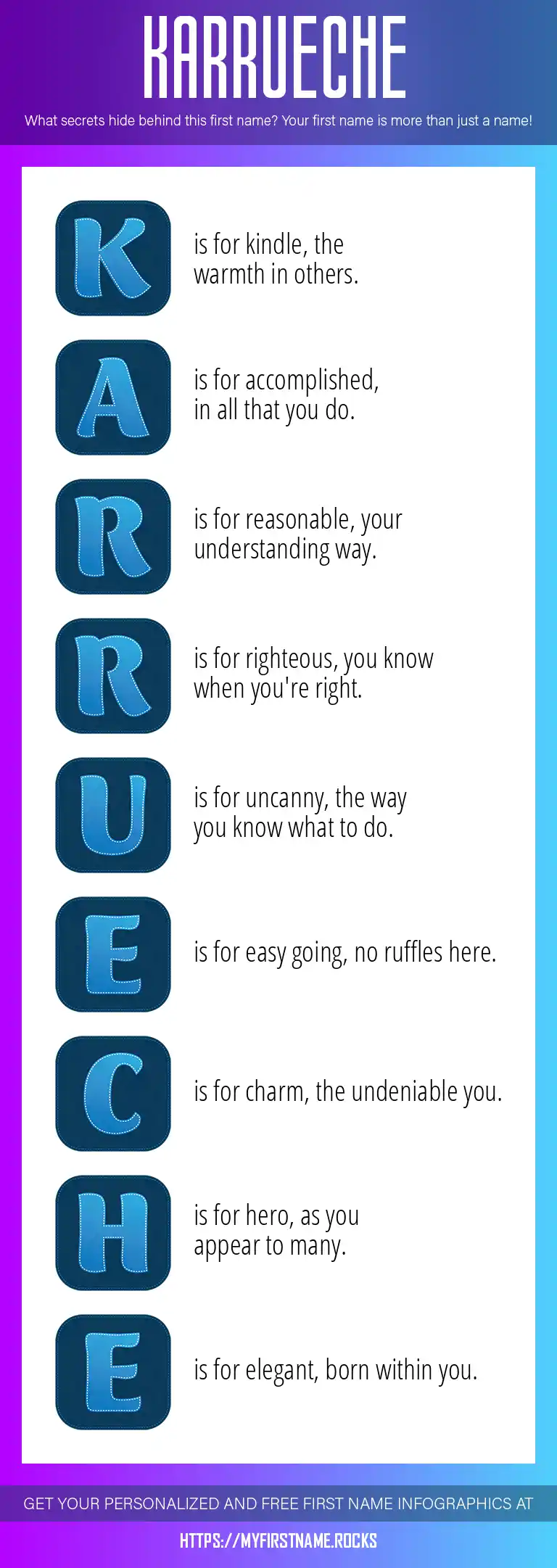 KARRUECHE

What secrets hide behind this first name? Your first name is more than just a name!

K is for kindle, the warmth in others.

A is for accomplished, in all that you do.

R is for reasonable, your understanding way.

R is for righteous, you know when you're right.

U is for uncanny, the way you know what to do.

E is for easy going, no ruffles here.

C is for charm, the undeniable you.

H is for hero, as you appear to many.

E is for elegant, born within you.

GET YOUR PERSONALIZED AND FREE FIRST NAME INFOGRAPHICS AT

HTTPS://MYFIRSTNAME.ROCKS