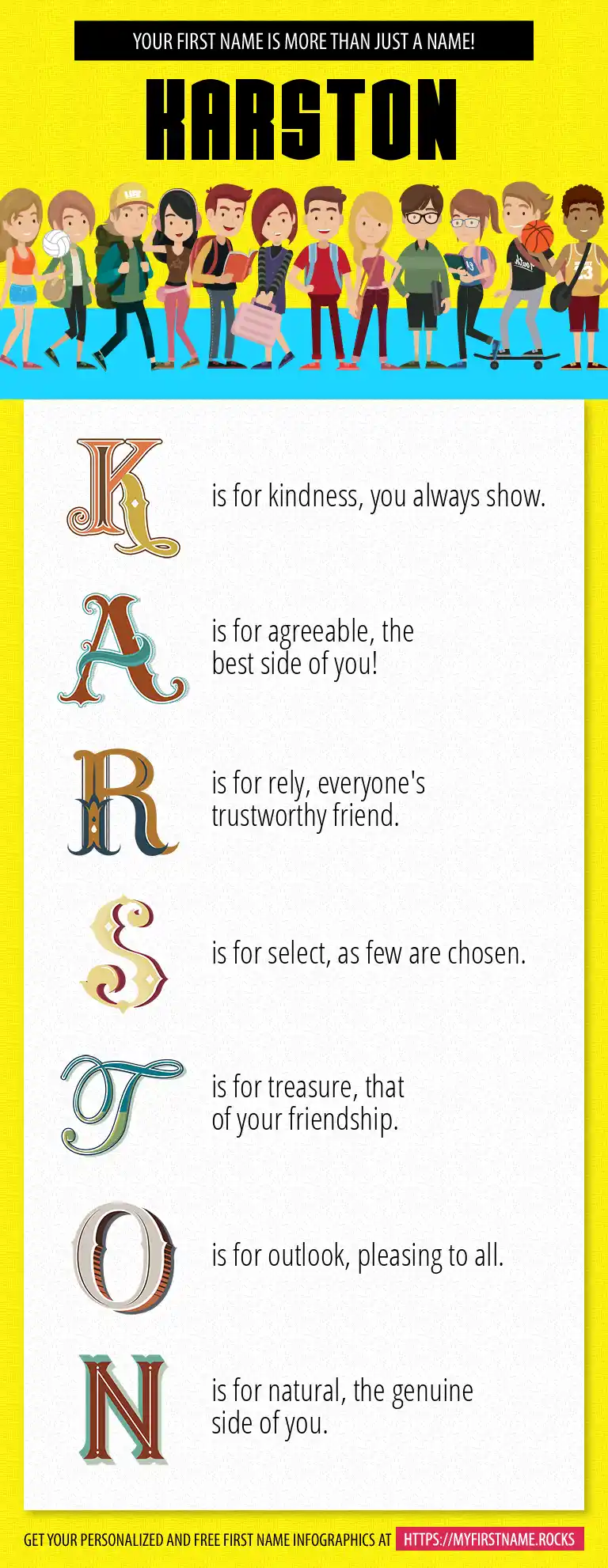 YOUR FIRST NAME IS MORE THAN JUST A NAME!

KARSTON

K is for kindness, you always show.

A is for agreeable, the best side of you!

R is for rely, everyone's trustworthy friend.

S is for select, as few are chosen.

T is for treasure, that of your friendship.

O is for outlook, pleasing to all.

N is for natural, the genuine side of you.

GET YOUR PERSONALIZED AND FREE FIRST NAME INFOGRAPHICS AT HTTPS://MYFIRSTNAME.ROCKS