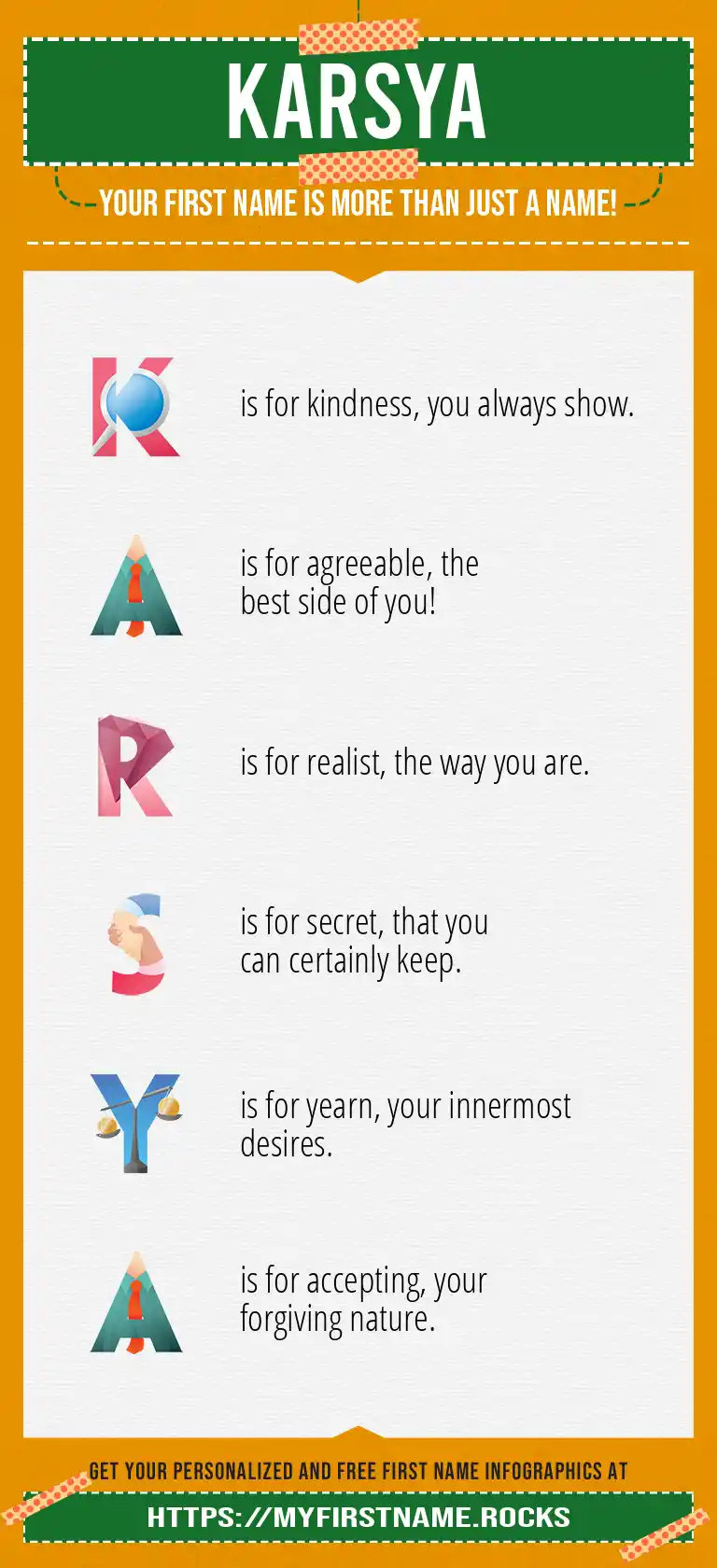 KARSYA

YOUR FIRST NAME IS MORE THAN JUST A NAME!

K is for kindness, you always show.

A is for agreeable, the best side of you!

R is for realist, the way you are.

S is for secret, that you can certainly keep.

Y is for yearn, your innermost desires.

A is for accepting, your forgiving nature.

GET YOUR PERSONALIZED AND FREE FIRST NAME INFOGRAPHICS AT

HTTPS://MYFIRSTNAME.ROCKS