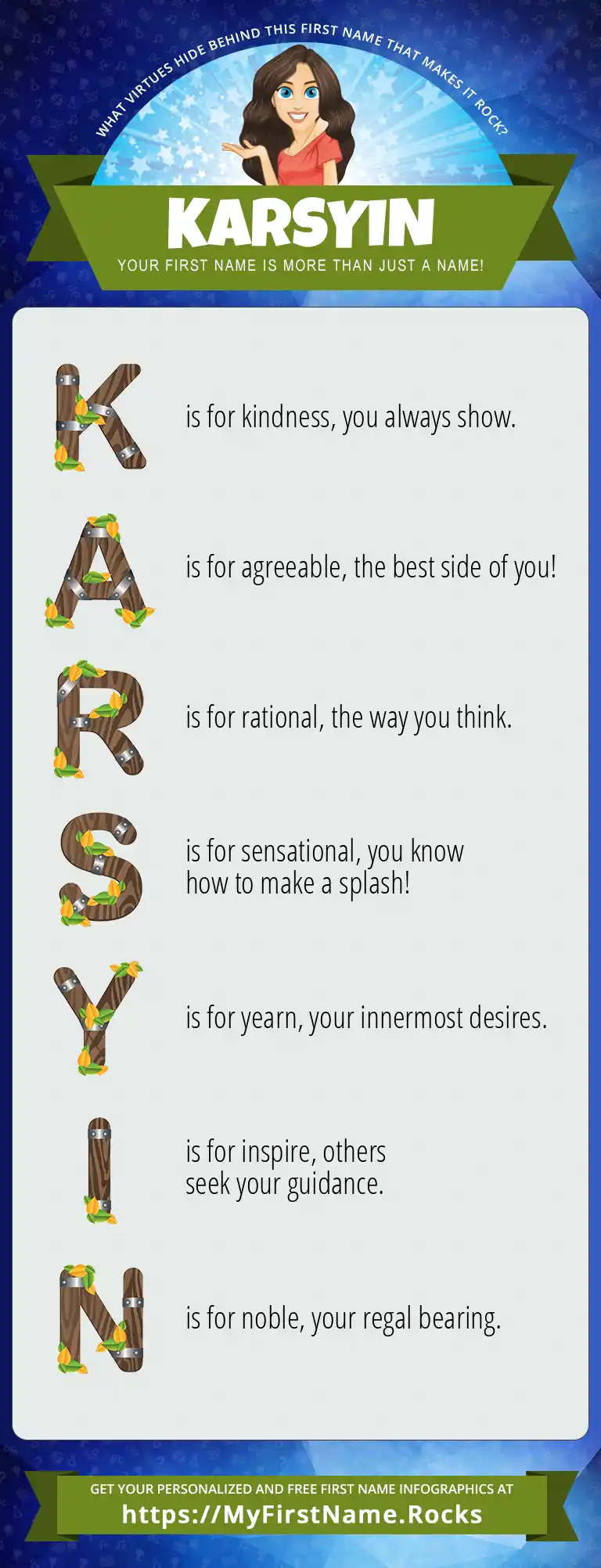 WHAT VIRTUES HIDE BEHIND THIS FIRST NAME THAT MAKES IT ROCK?

KARSYIN

YOUR FIRST NAME IS MORE THAN JUST A NAME!

K is for kindness, you always show.

A is for agreeable, the best side of you!

R is for rational, the way you think.

S is for sensational, you know how to make a splash!

Y is for yearn, your innermost desires.

I is for inspire, others seek your guidance.

N is for noble, your regal bearing.

GET YOUR PERSONALIZED AND FREE FIRST NAME INFOGRAPHICS AT
https://MyFirstName.Rocks