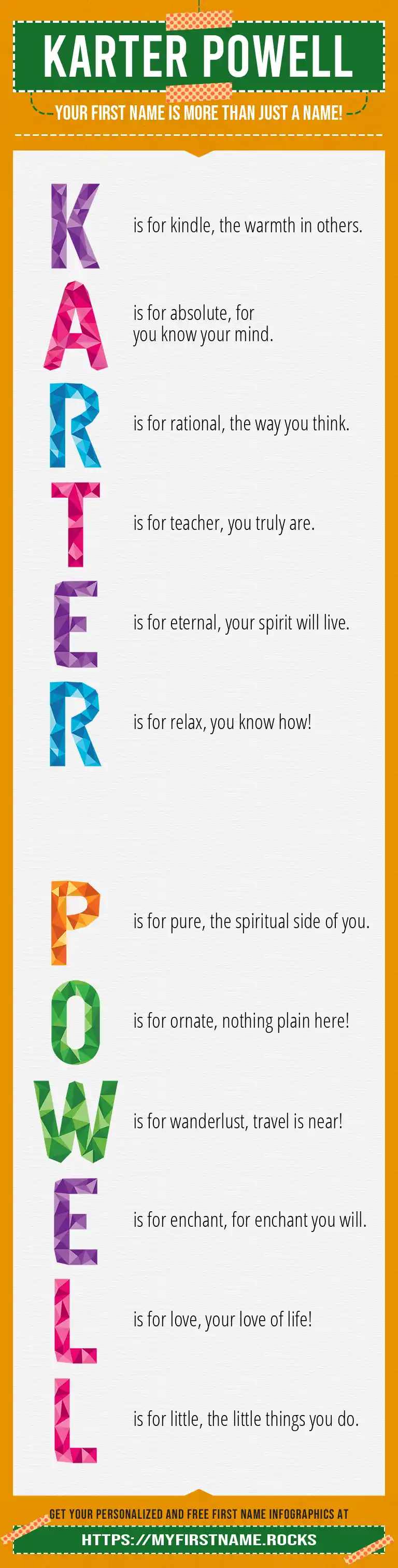 KARTER POWELL

YOUR FIRST NAME IS MORE THAN JUST A NAME!

K is for kindle, the warmth in others.

A is for absolute, for you know your mind.

R is for rational, the way you think.

T is for teacher, you truly are.

E is for eternal, your spirit will live.

R is for relax, you know how!

P is for pure, the spiritual side of you.

O is for ornate, nothing plain here!

W is for wanderlust, travel is near!

E is for enchant, for enchant you will.

L is for love, your love of life!

L is for little, the little things you do.

GET YOUR PERSONALIZED AND FREE FIRST NAME INFOGRAPHICS AT

HTTPS://MYFIRSTNAME.ROCKS