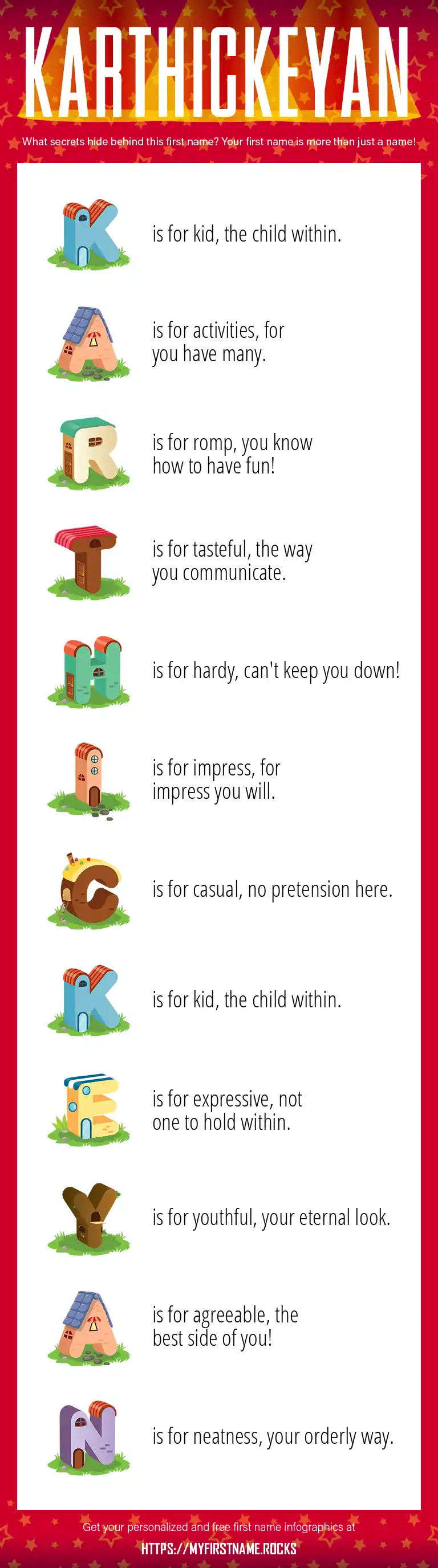 KARTHICKEYAN

What secrets hide behind this first name? Your first name is more than just a name!

K is for kid, the child within.

A is for activities, for you have many.

R is for romp, you know how to have fun!

T is for tasteful, the way you communicate.

H is for hardy, can't keep you down!

I is for impress, for impress you will.

C is for casual, no pretension here.

K is for kid, the child within.

E is for expressive, not one to hold within.

Y is for youthful, your eternal look.

A is for agreeable, the best side of you!

N is for neatness, your orderly way.

Get your personalized and free first name infographics at

HTTPS://MYFIRSTNAME.ROCKS